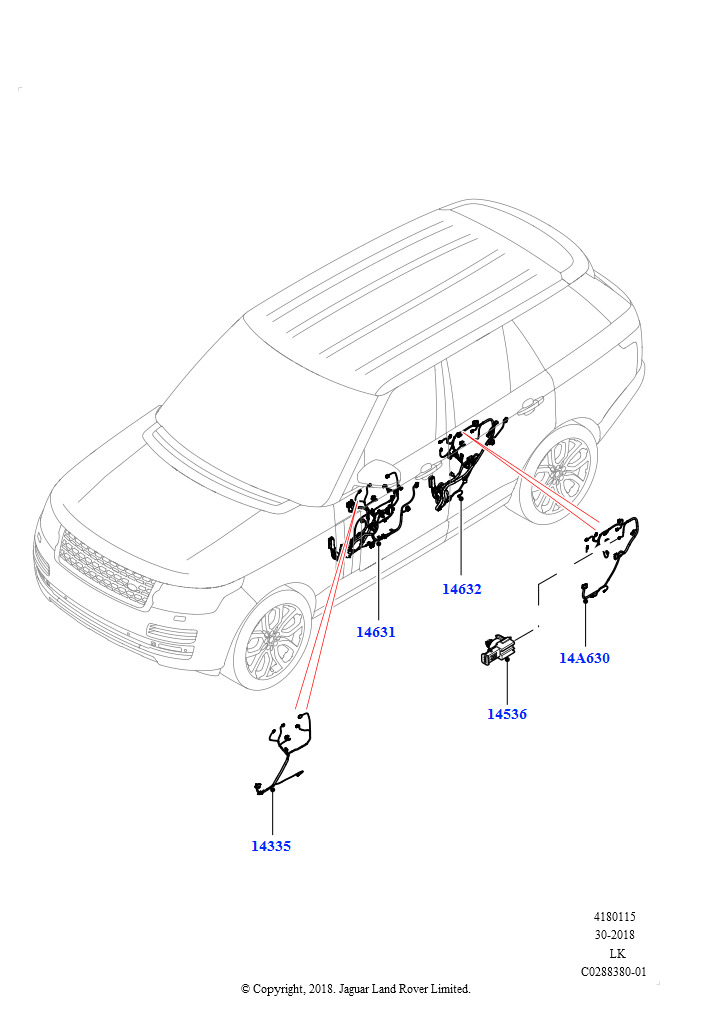 14632

14631

14A630

14536

14335

4180115
30-2018
LK
C0288380-01

© Copyright, 2018. Jaguar Land Rover Limited.