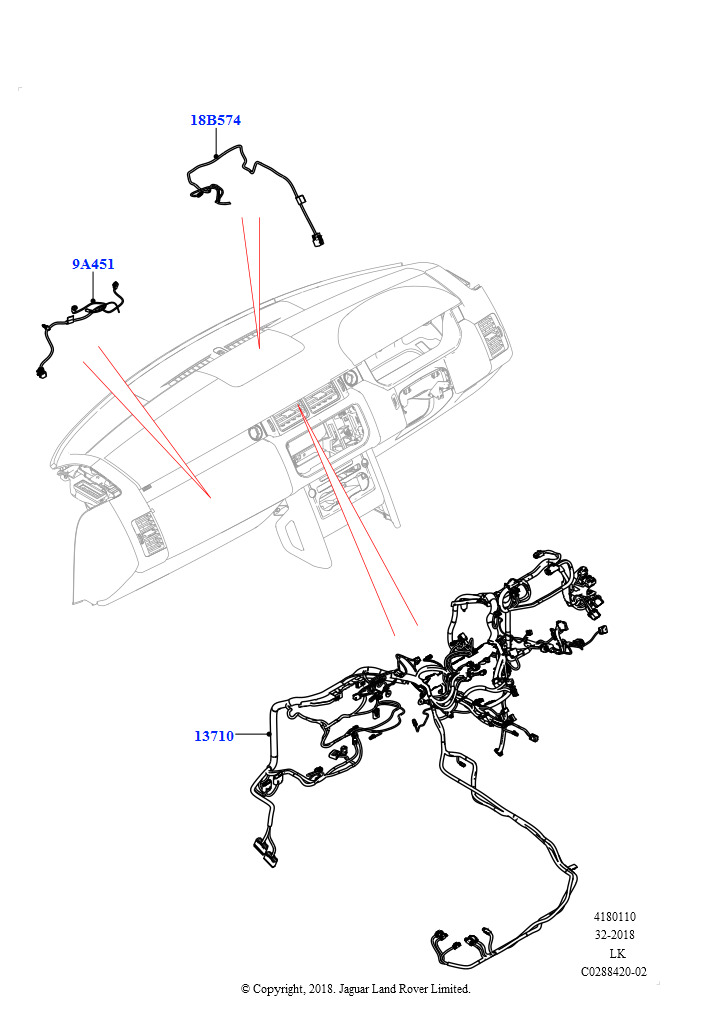 18B574

9A451

13710

4180110
32-2018
LK
C0288420-02

© Copyright, 2018. Jaguar Land Rover Limited.