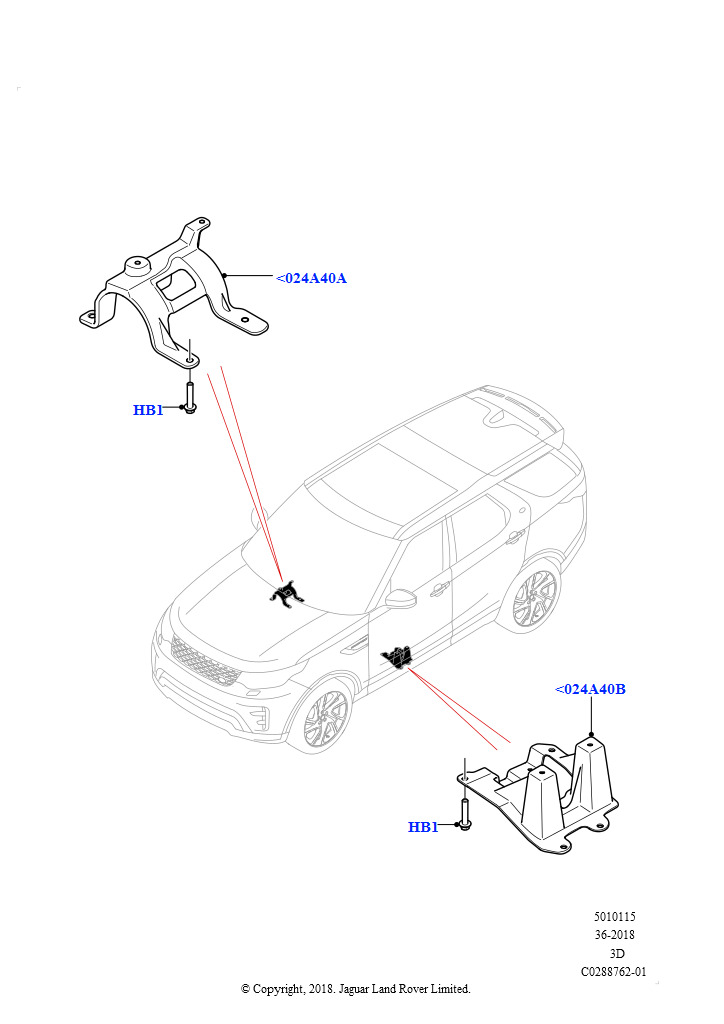 <024A40A

HB1

<024A40B

HB1

5010115
36-2018
3D
C0288762-01

© Copyright, 2018. Jaguar Land Rover Limited.