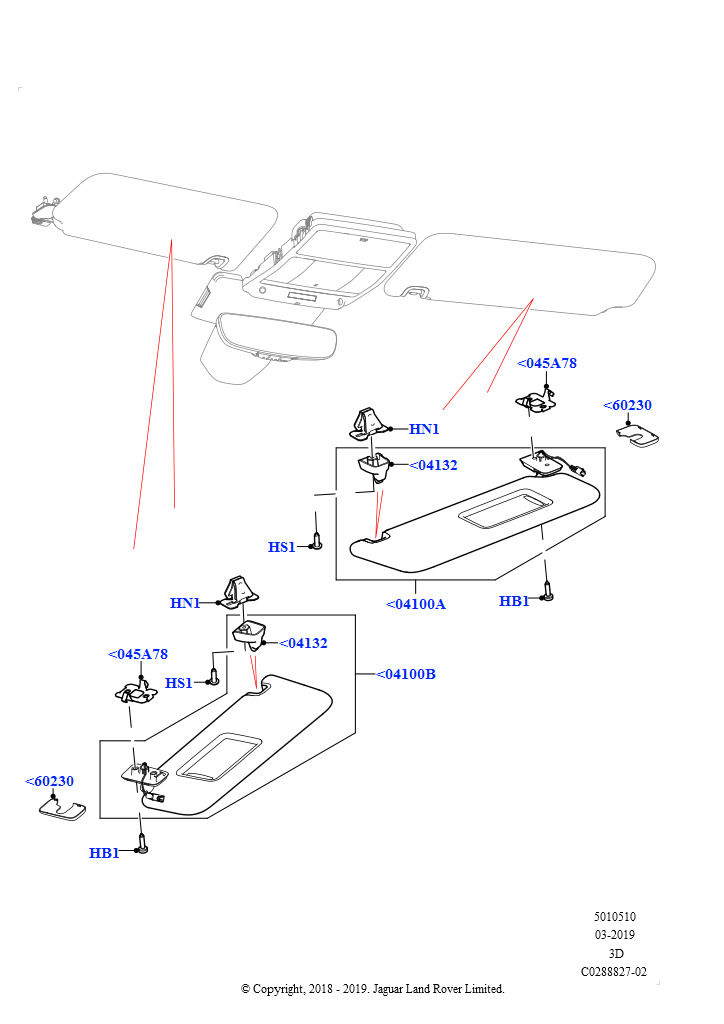 <045A78
<60230
HN1
<04132
HS1
<04100A
HB1
HN1
<04132
<045A78
HS1
<04100B
<60230
HB1

5010510
03-2019
3D
C0288827-02
© Copyright, 2018 - 2019. Jaguar Land Rover Limited.