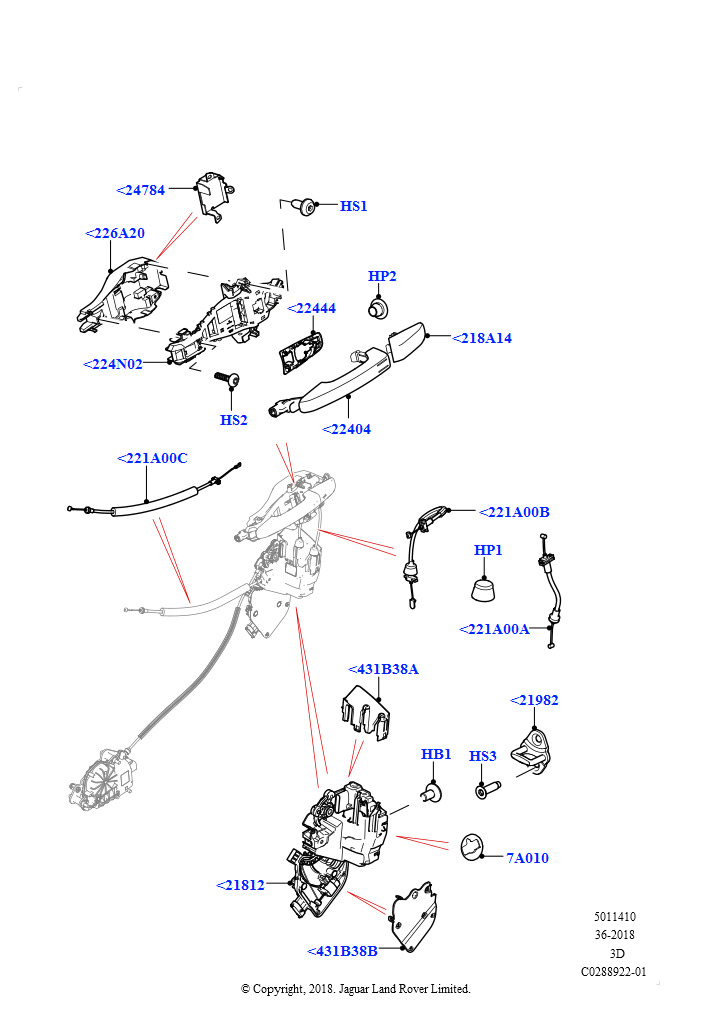 <24784

HS1

<226A20

HP2

<22444

<218A14

<224N02

HS2

<22404

<221A00C

<221A00B

HP1

<221A00A

<431B38A

<21982

HB1

HS3

7A010

<21812

<431B38B

5011410
36-2018
3D
C0288922-01

© Copyright, 2018. Jaguar Land Rover Limited.