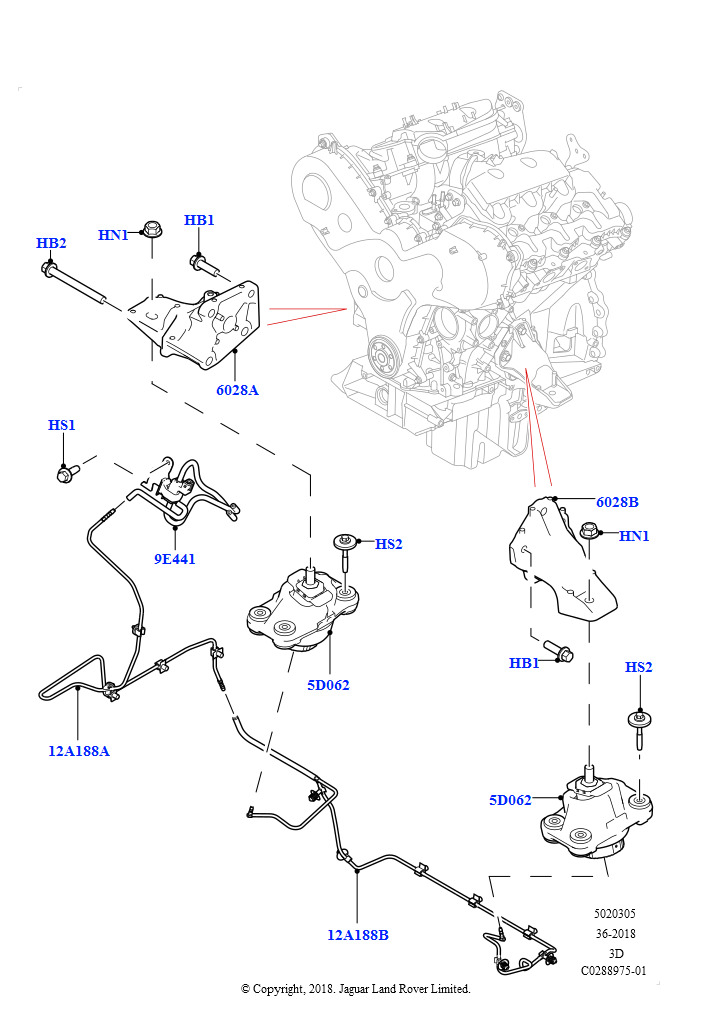 HB2
HN1
HB1
6028A
HS1
9E441
HS2
5D062
12A188A
6028B
HN1
HB1
HS2
5D062
12A188B
5020305
36-2018
3D
C0288975-01
© Copyright, 2018. Jaguar Land Rover Limited.