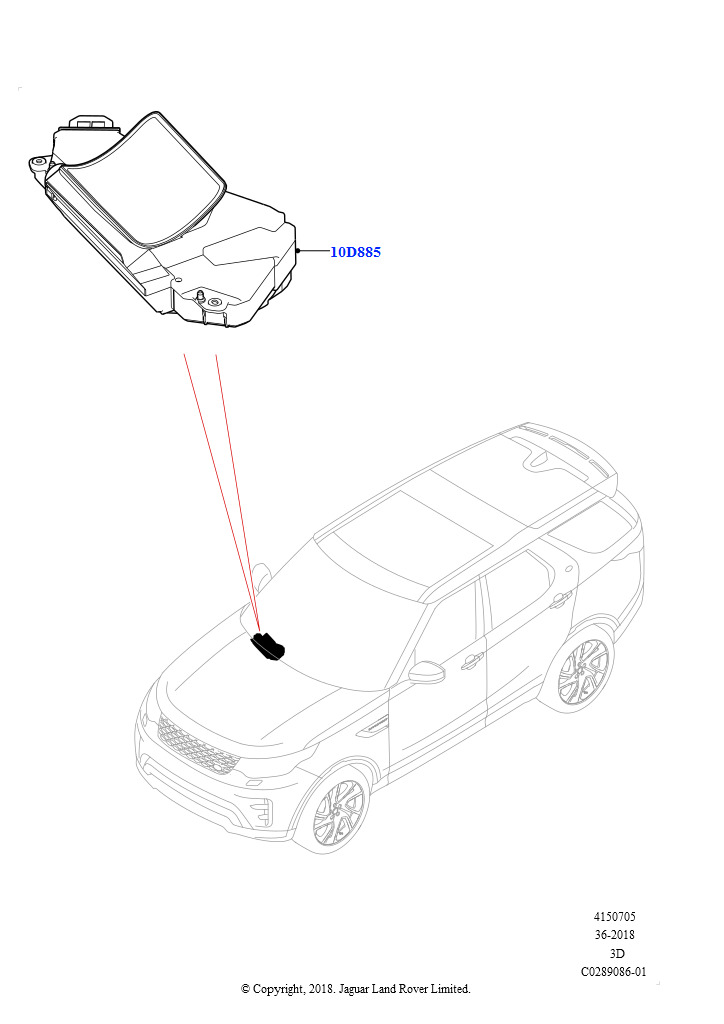 10D885

4150705
36-2018
3D
C0289086-01

© Copyright, 2018. Jaguar Land Rover Limited.