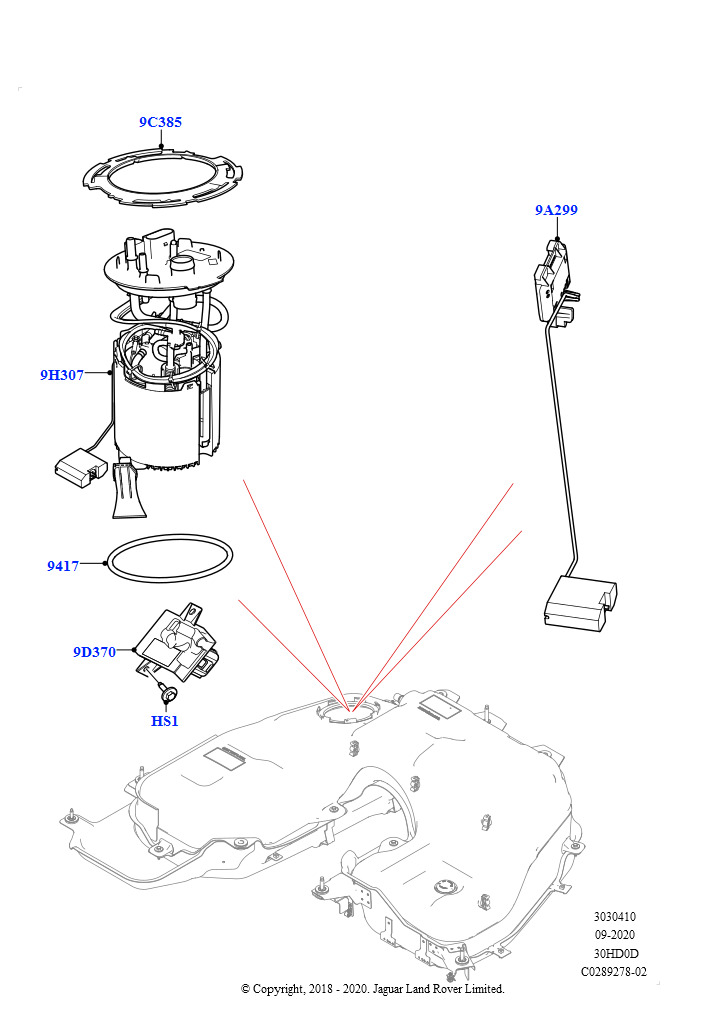 9C385

9A299

9H307

9417

9D370

HS1

3030410
09-2020
30HD0D
C0289278-02

© Copyright, 2018 - 2020. Jaguar Land Rover Limited.