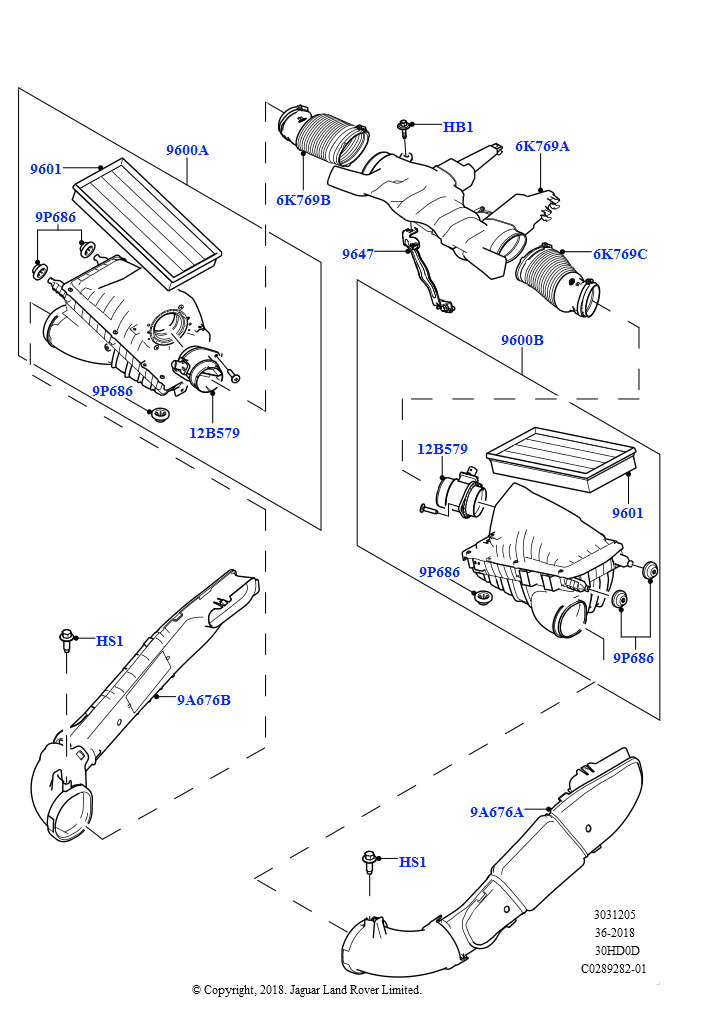 9600A
9601
9P686
9P686
12B579
HB1
6K769A
6K769B
9647
6K769C
9600B
12B579
9601
9P686
9P686
HS1
9A676B
9A676A
HS1
3031205
36-2018
30HD0D
C0289282-01
© Copyright, 2018. Jaguar Land Rover Limited.