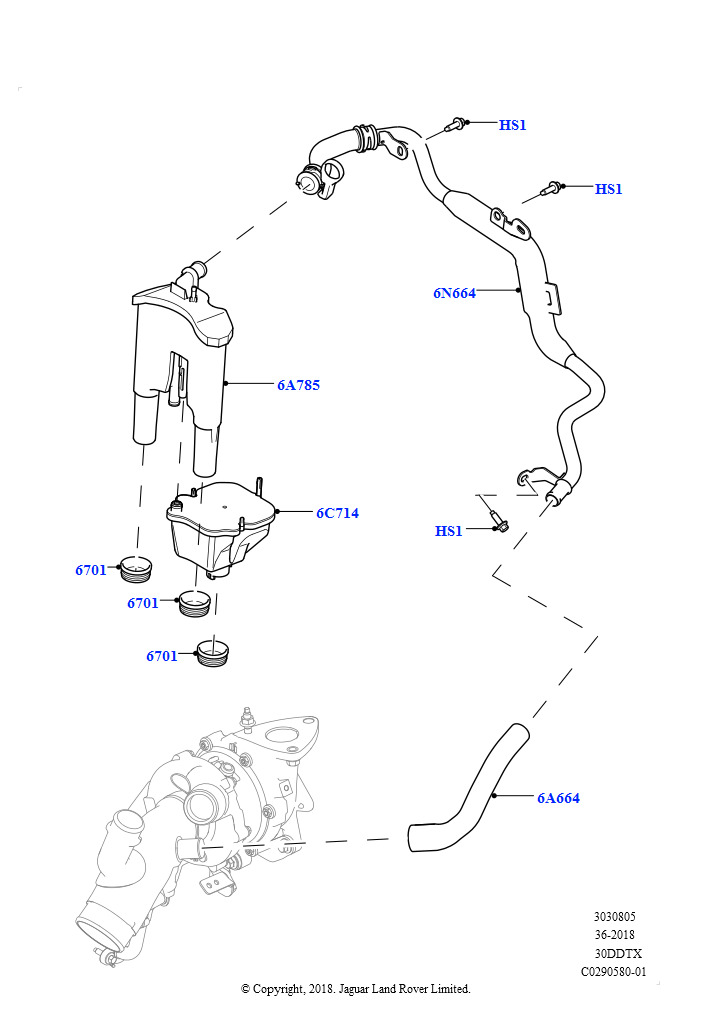 HS1
HS1
6N664
6A785
6C714
HS1
6701
6701
6701
6A664
3030805
36-2018
30DDTX
C0290580-01
© Copyright, 2018. Jaguar Land Rover Limited.