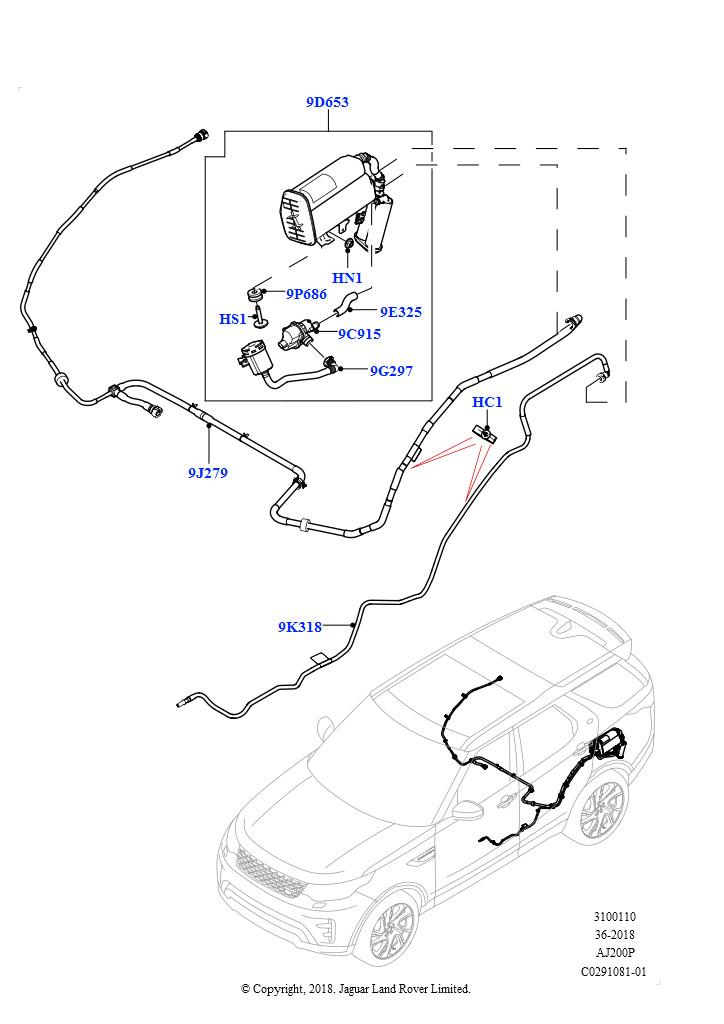 9D653

HN1

9P686

HS1

9E325

9C915

9G297

HC1

9J279

9K318

3100110
36-2018
AJ200P
C0291081-01

© Copyright, 2018. Jaguar Land Rover Limited.