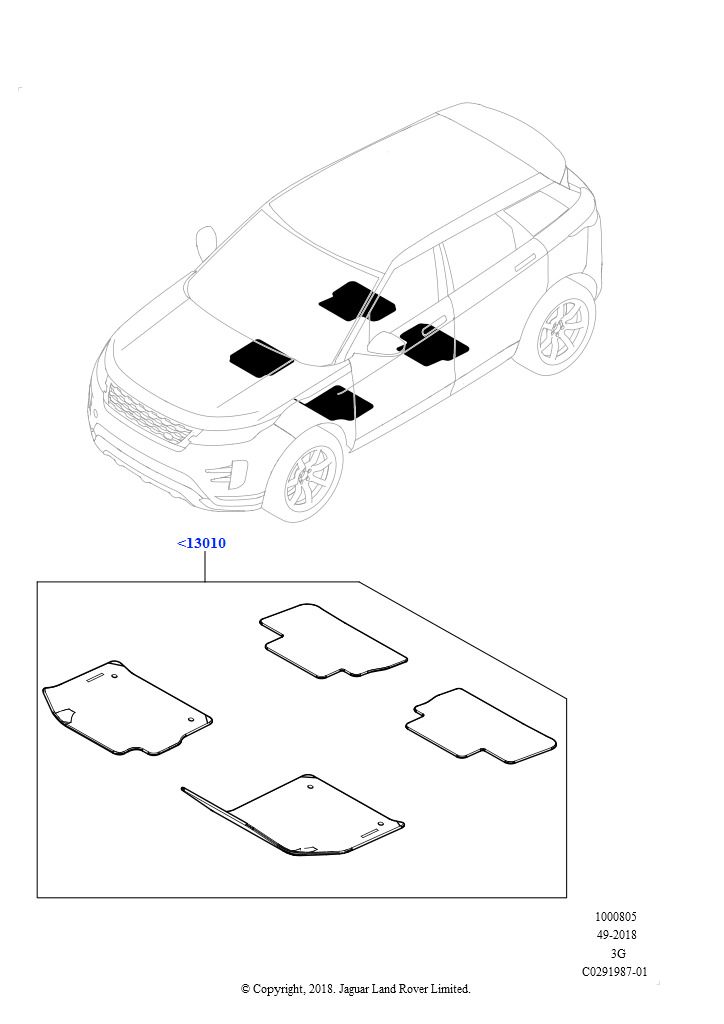 <13010

1000805
49-2018
3G
C0291987-01

© Copyright, 2018. Jaguar Land Rover Limited.