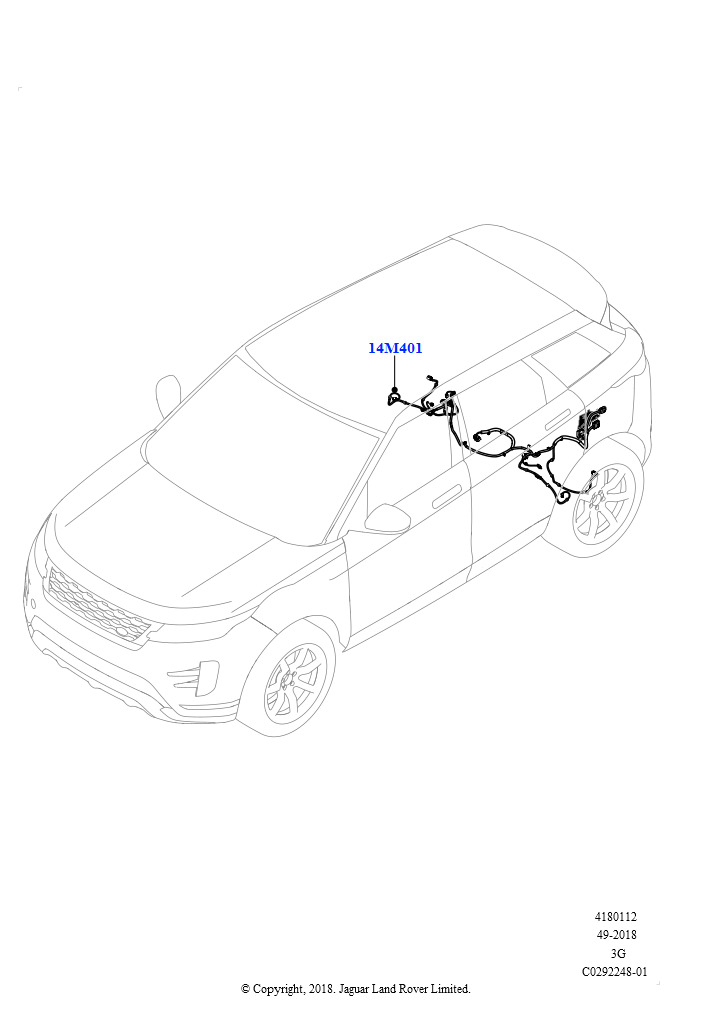 14M401

4180112
49-2018
3G
C0292248-01

© Copyright, 2018. Jaguar Land Rover Limited.