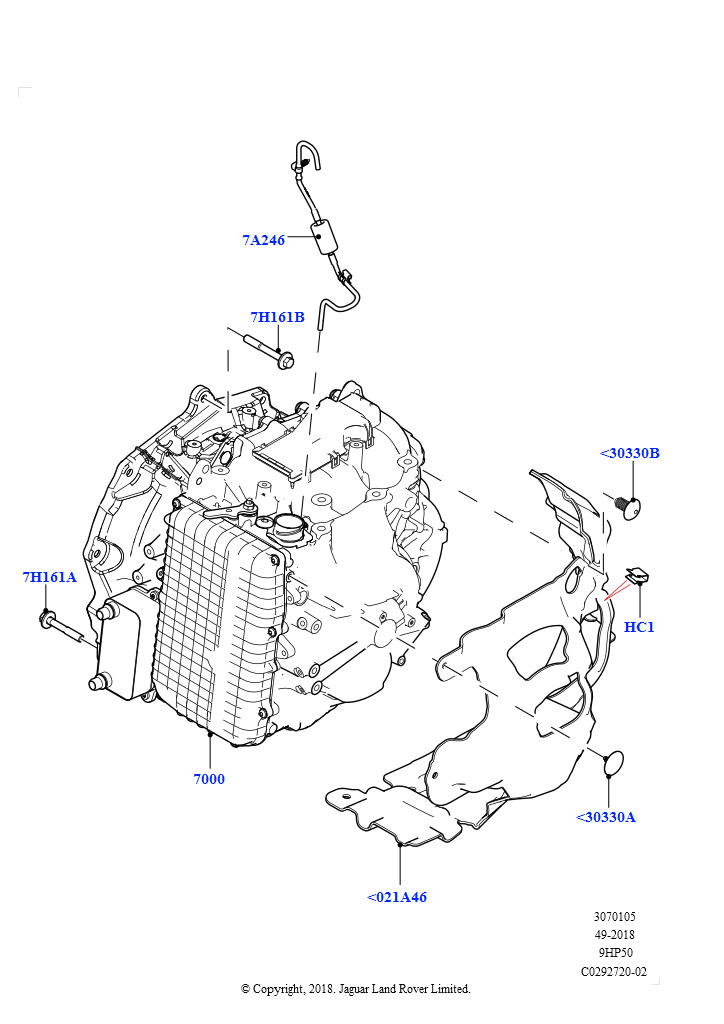 7A246

7H161B

<30330B

7H161A

HC1

7000

<30330A

<021A46

3070105
49-2018
9HP50
C0292720-02

© Copyright, 2018. Jaguar Land Rover Limited.