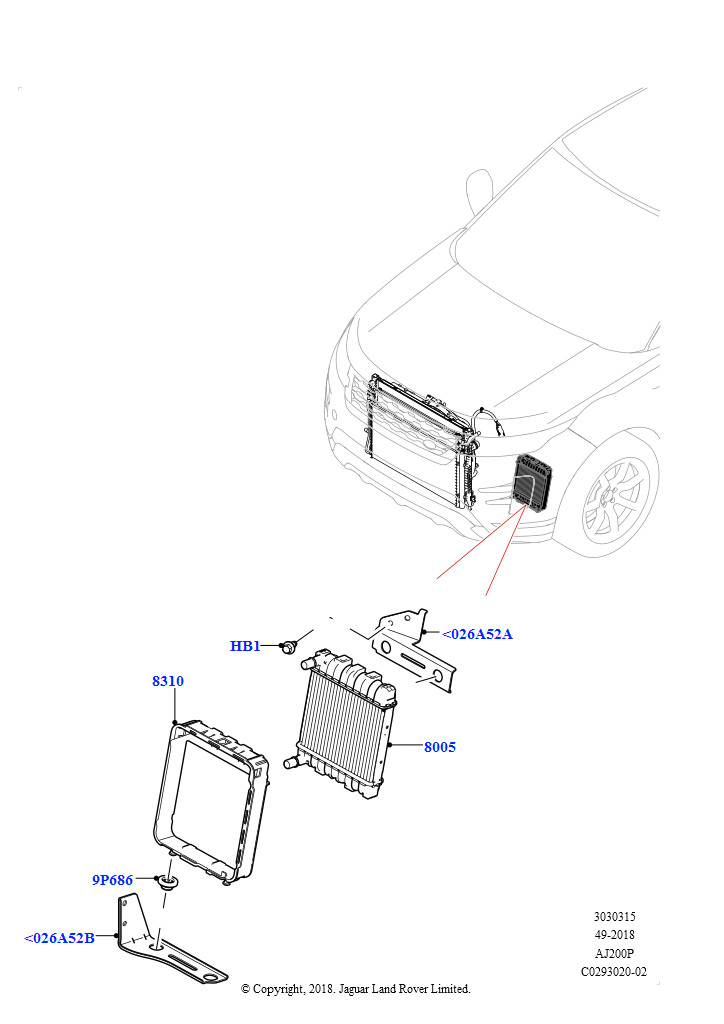 HB1
<026A52A
8310
8005
9P686
<026A52B
3030315
49-2018
AJ200P
C0293020-02
© Copyright, 2018. Jaguar Land Rover Limited.