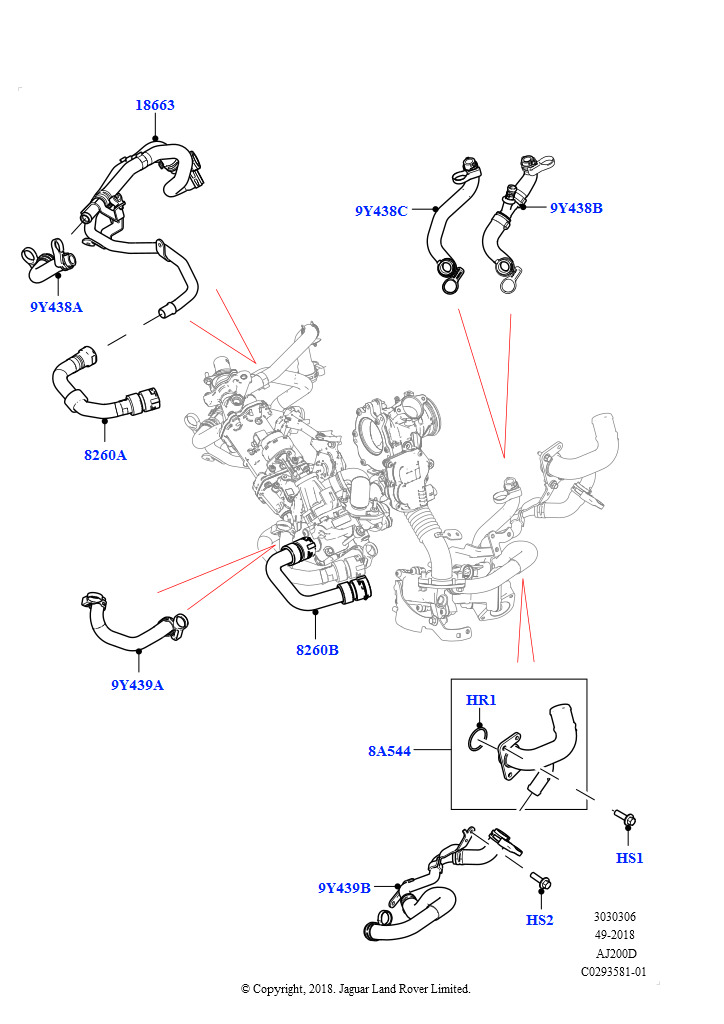 18663

9Y438C

9Y438B

9Y438A

8260A

8260B

9Y439A

HR1

8A544

HS1

9Y439B

HS2

3030306
49-2018
AJ200D
C0293581-01

© Copyright, 2018. Jaguar Land Rover Limited.