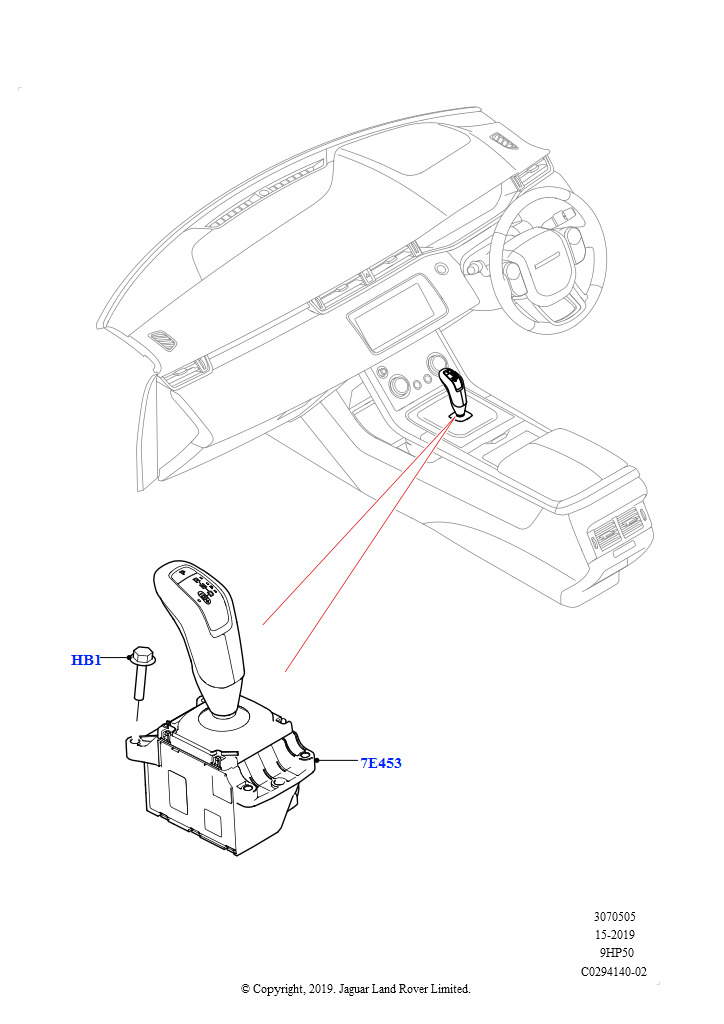 HB1

7E453

3070505
15-2019
9HP50
C0294140-02

© Copyright, 2019. Jaguar Land Rover Limited.