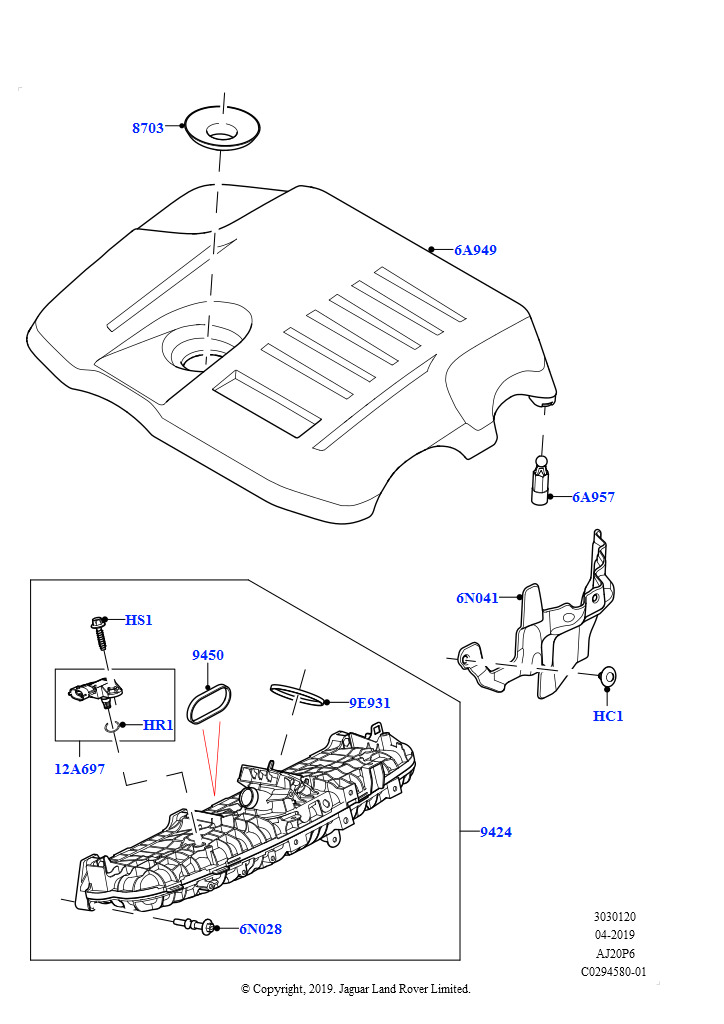 8703
6A949
6A957
6N041
HC1
HS1
9450
9E931
HR1
12A697
9424
6N028
3030120
04-2019
AJ20P6
C0294580-01
© Copyright, 2019. Jaguar Land Rover Limited.