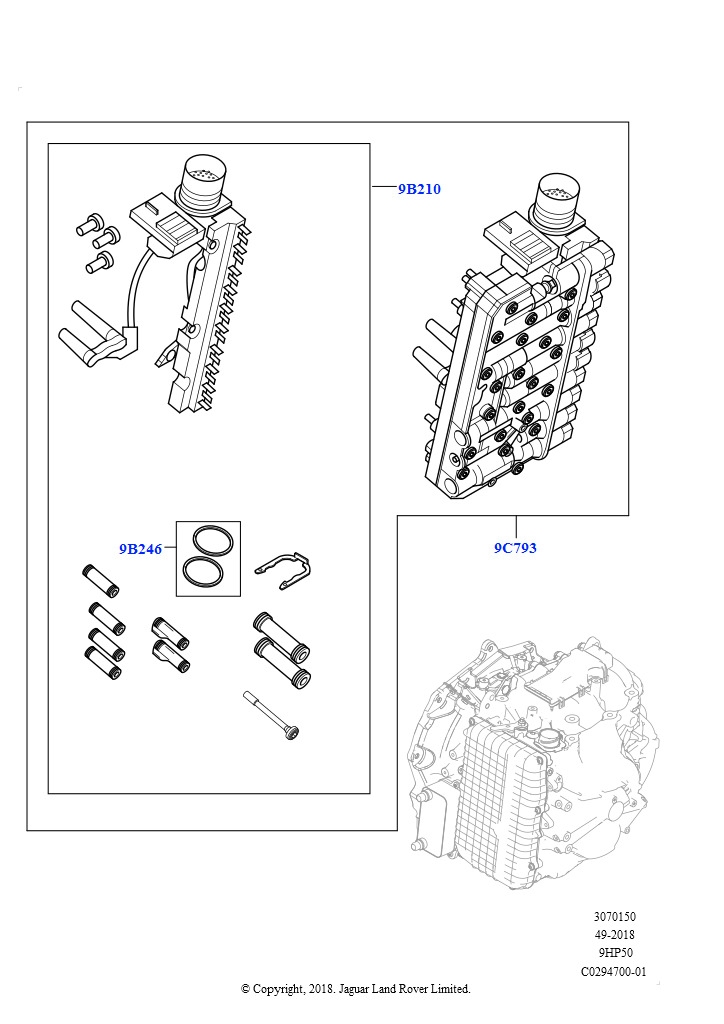 9B210

9B246

9C793

3070150
49-2018
9HP50
C0294700-01

© Copyright, 2018. Jaguar Land Rover Limited.