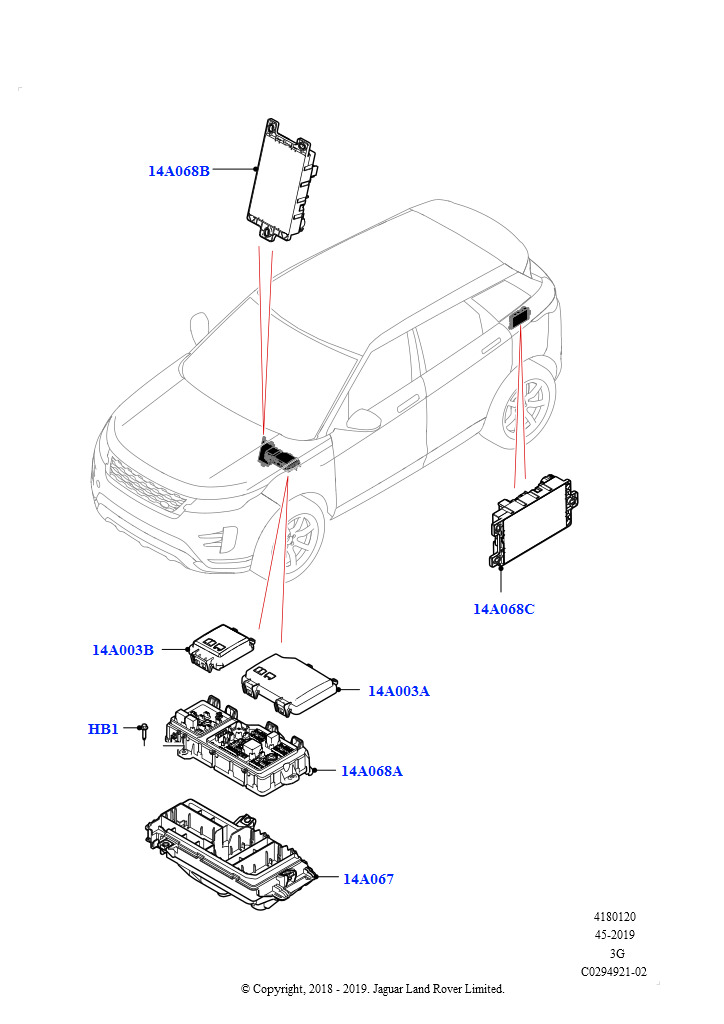 14A068B

14A068C

14A003B

14A003A

HB1

14A068A

14A067

4180120
45-2019
3G
C0294921-02

© Copyright, 2018 - 2019. Jaguar Land Rover Limited.