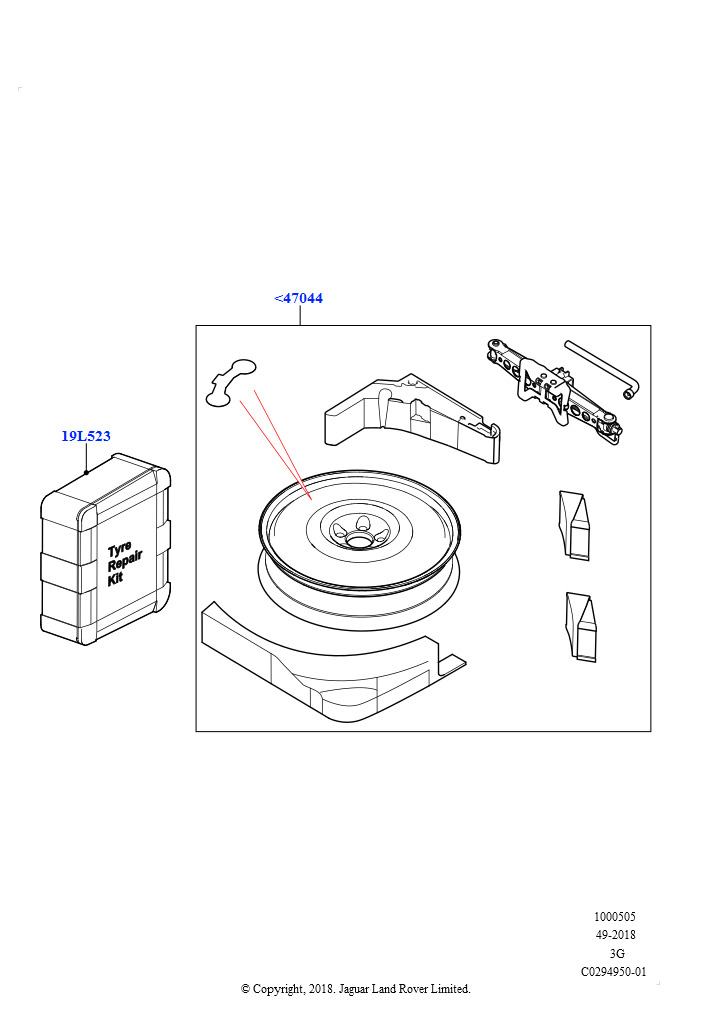 <47044

19L523

Tyre Repair Kit

1000505
49-2018
3G
C0294950-01

© Copyright, 2018. Jaguar Land Rover Limited.