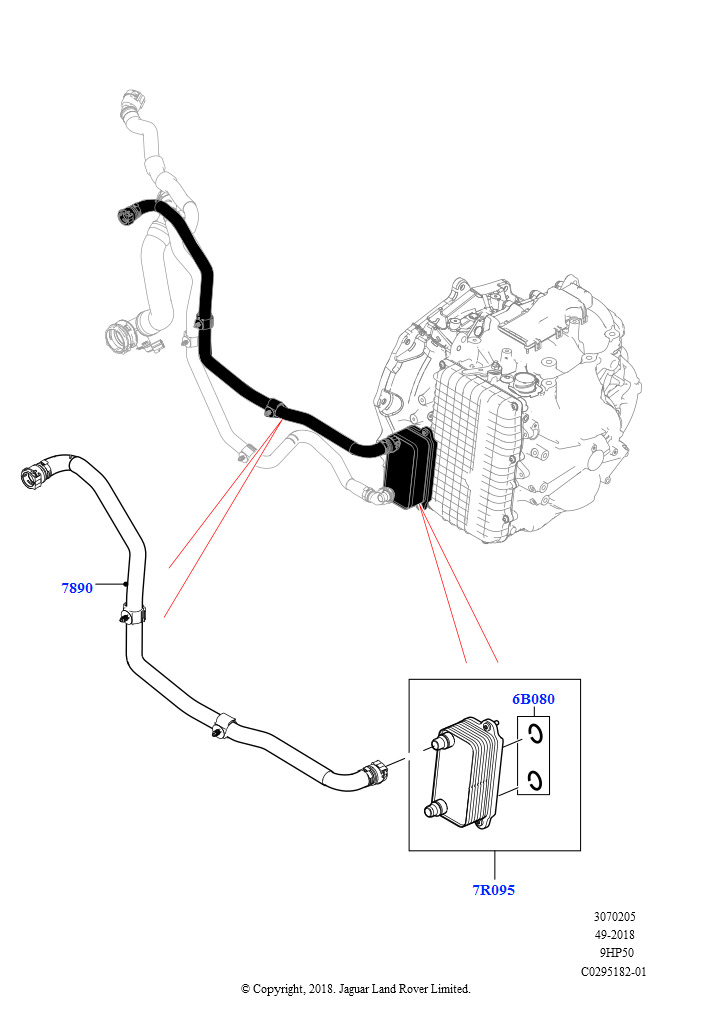 7890

6B080

7R095

3070205
49-2018
9HP50
C0295182-01

© Copyright, 2018. Jaguar Land Rover Limited.