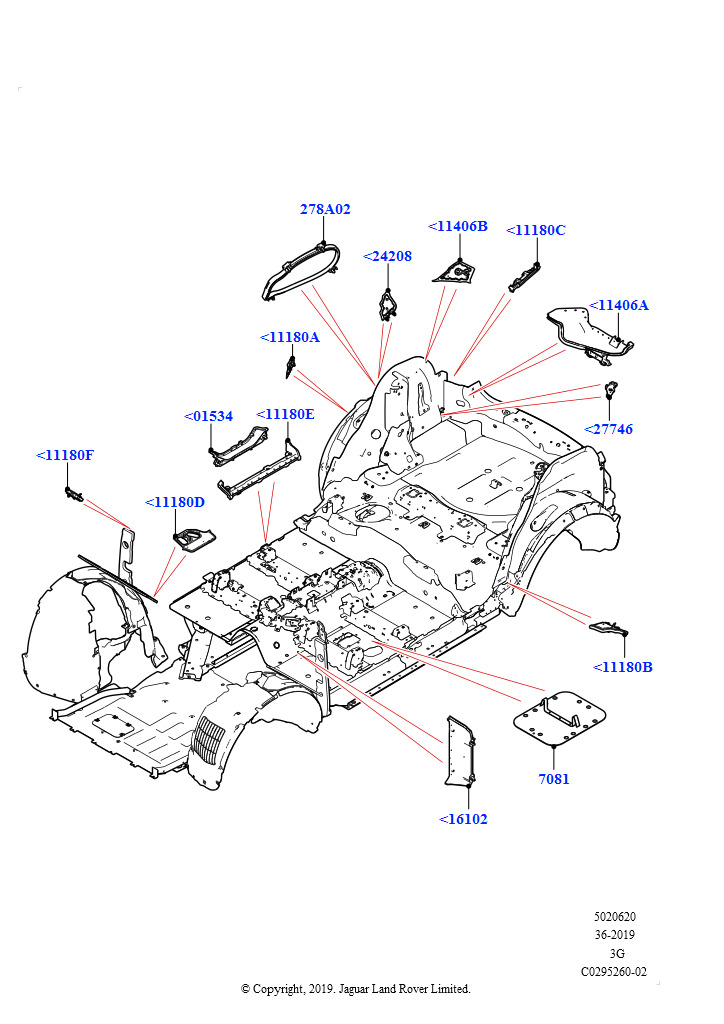 278A02

<11406B

<11180C

<24208

<11406A

<11180A

<27746

<01534

<11180E

<11180F

<11180D

<11180B

7081

<16102

5020620
36-2019
3G
C0295260-02

© Copyright, 2019. Jaguar Land Rover Limited.