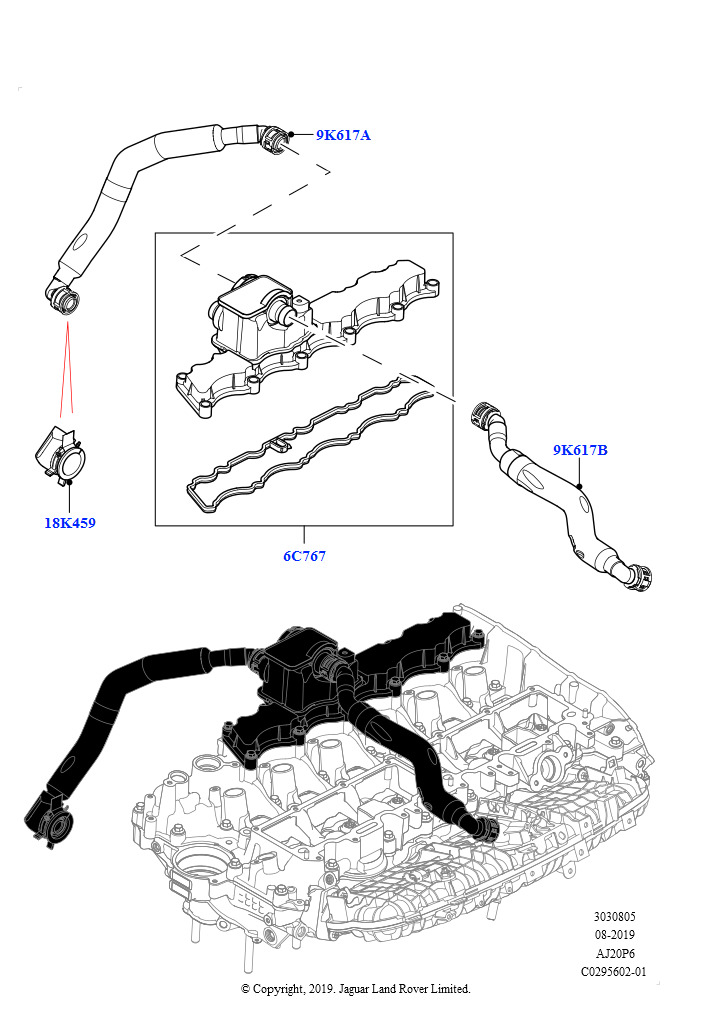 9K617A

9K617B

18K459

6C767

3030805
08-2019
AJ20P6
C0295602-01

© Copyright, 2019. Jaguar Land Rover Limited.