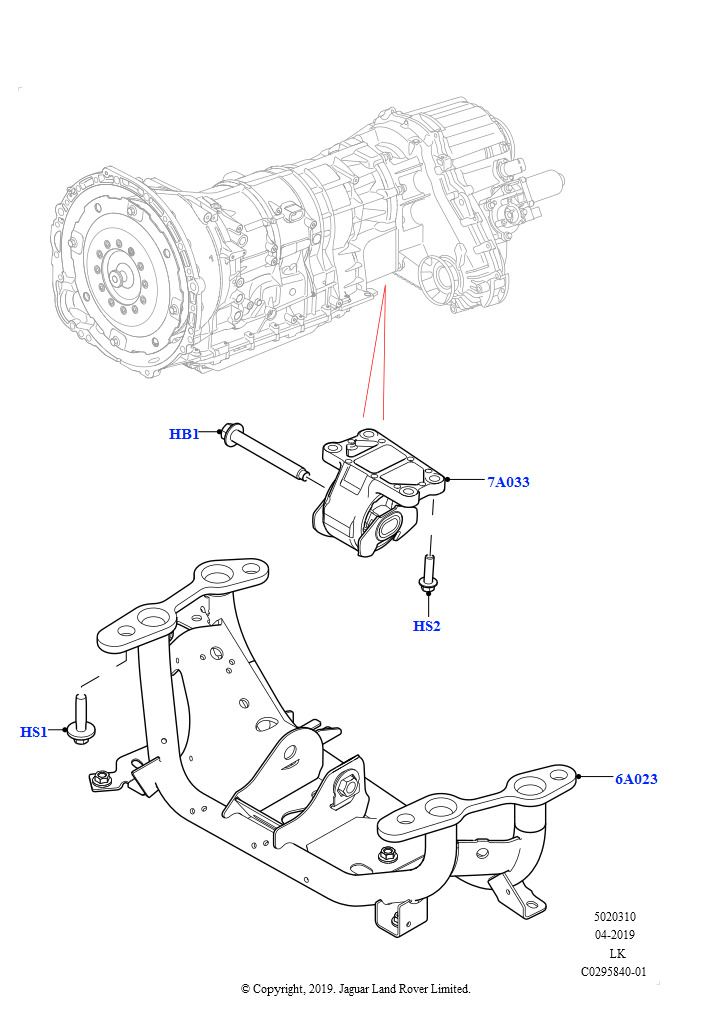 HB1

7A033

HS2

HS1

6A023

5020310
04-2019
LK
C0295840-01

© Copyright, 2019. Jaguar Land Rover Limited.