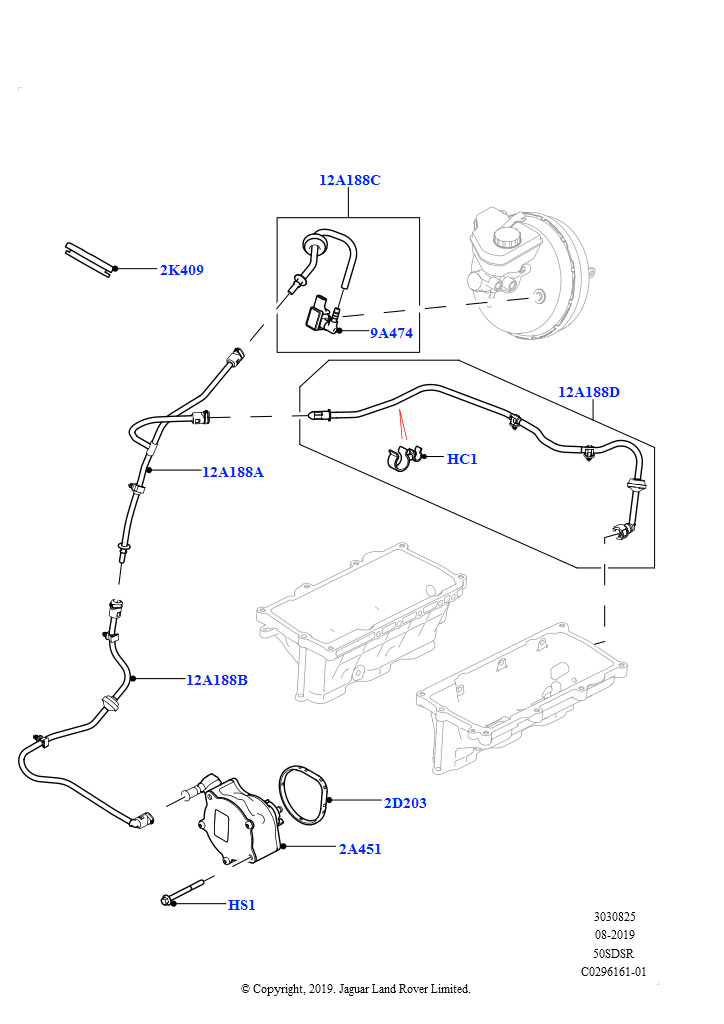 12A188C

2K409

9A474

12A188D

HC1

12A188A

12A188B

2D203

2A451

HS1

3030825
08-2019
50SDSR
C0296161-01

© Copyright, 2019. Jaguar Land Rover Limited.