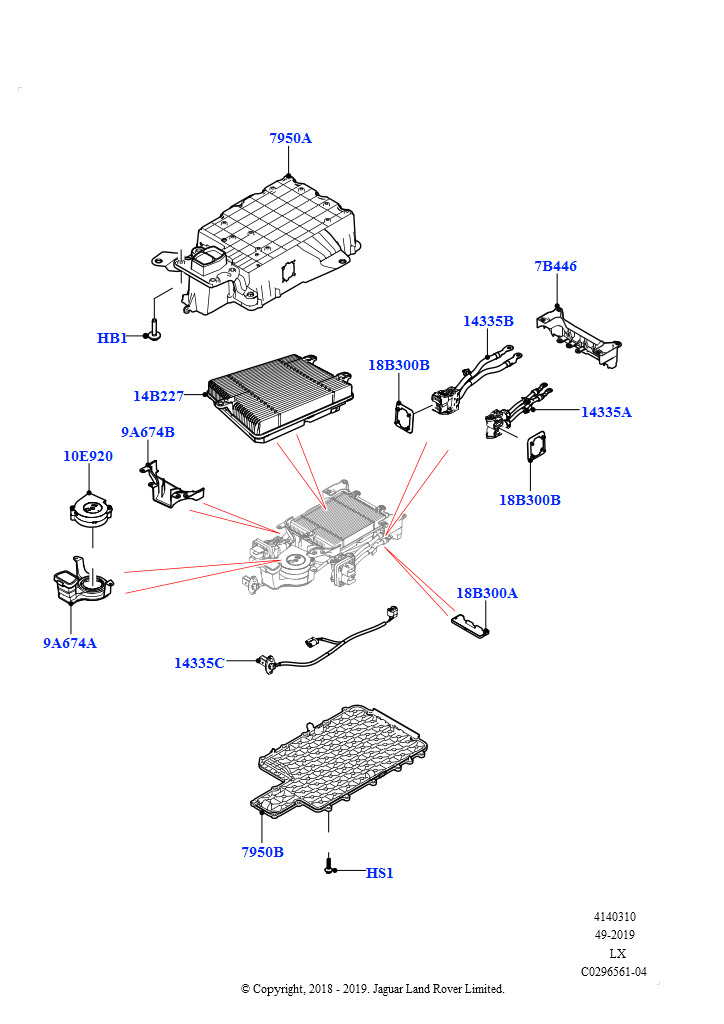 7950A

7B446

HB1

14335B

18B300B

14B227

14335A

9A674B

10E920

18B300B

18B300A

9A674A

14335C

7950B

HS1

4140310
49-2019
LX
C0296561-04

© Copyright, 2018 - 2019. Jaguar Land Rover Limited.