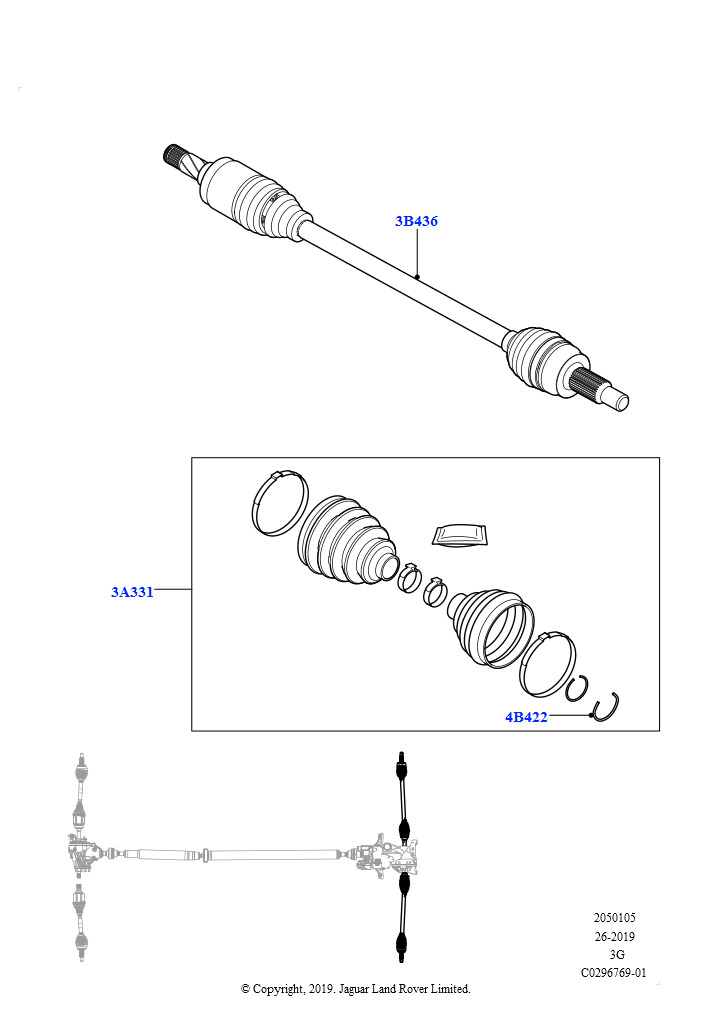 3B436

3A331

4B422

2050105
26-2019
3G
C0296769-01

© Copyright, 2019. Jaguar Land Rover Limited.