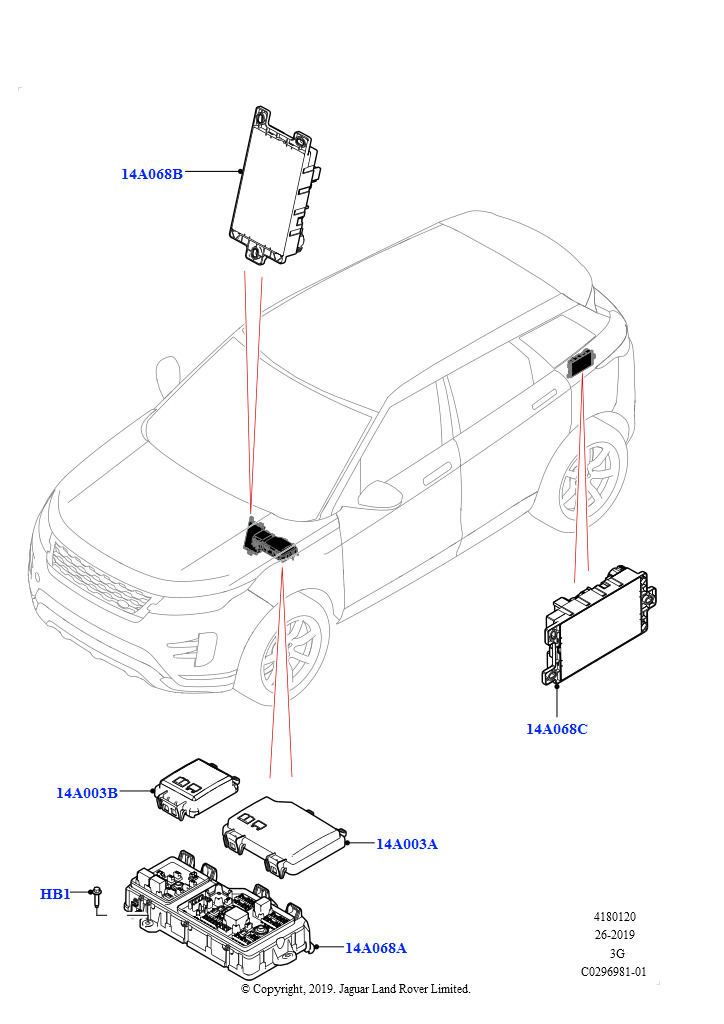 14A068B

14A068C

14A003B

14A003A

HB1

14A068A

4180120
26-2019
3G
C0296981-01

© Copyright, 2019. Jaguar Land Rover Limited.