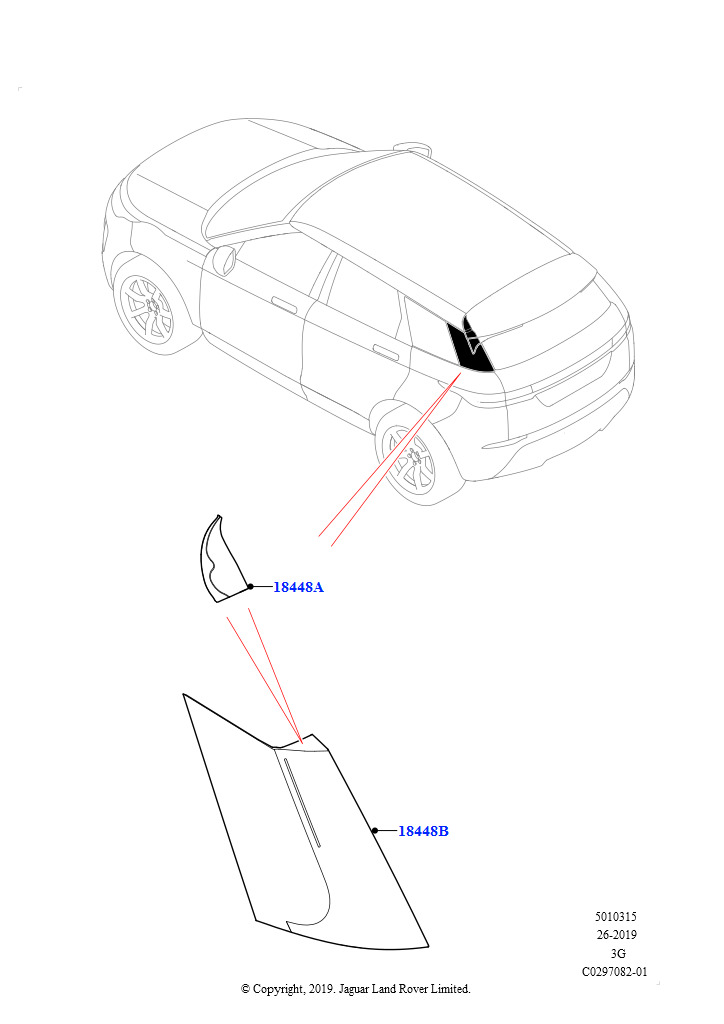 18448A

18448B

5010315
26-2019
3G
C0297082-01

© Copyright, 2019. Jaguar Land Rover Limited.