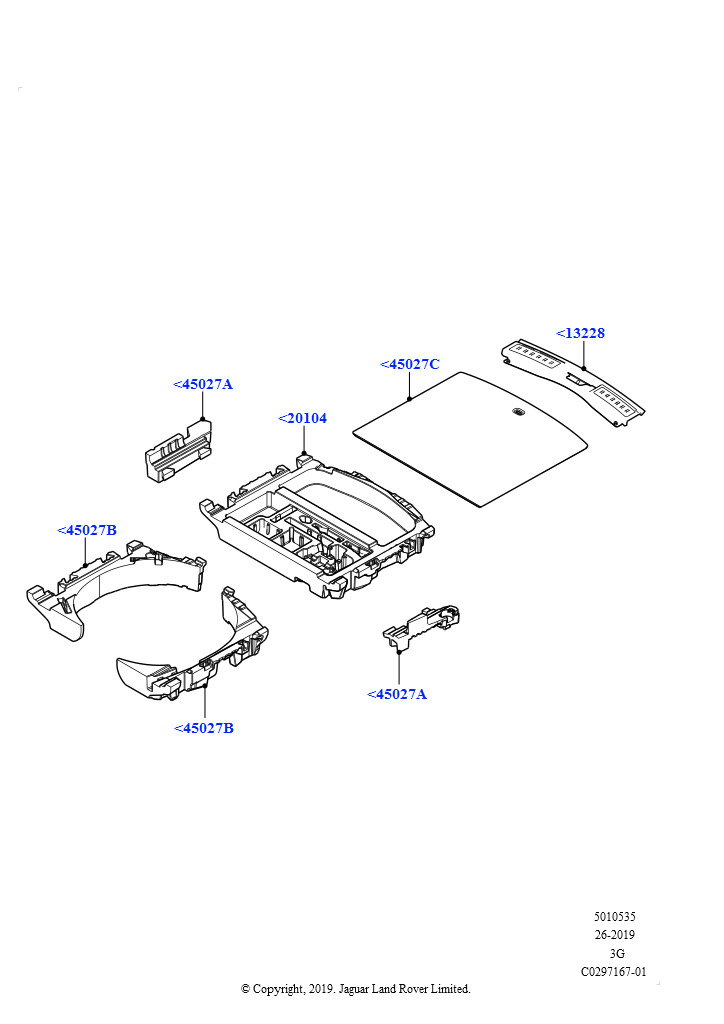 <13228

<45027C

<45027A

<20104

<45027B

<45027A

<45027B

5010535
26-2019
3G
C0297167-01

© Copyright, 2019. Jaguar Land Rover Limited.