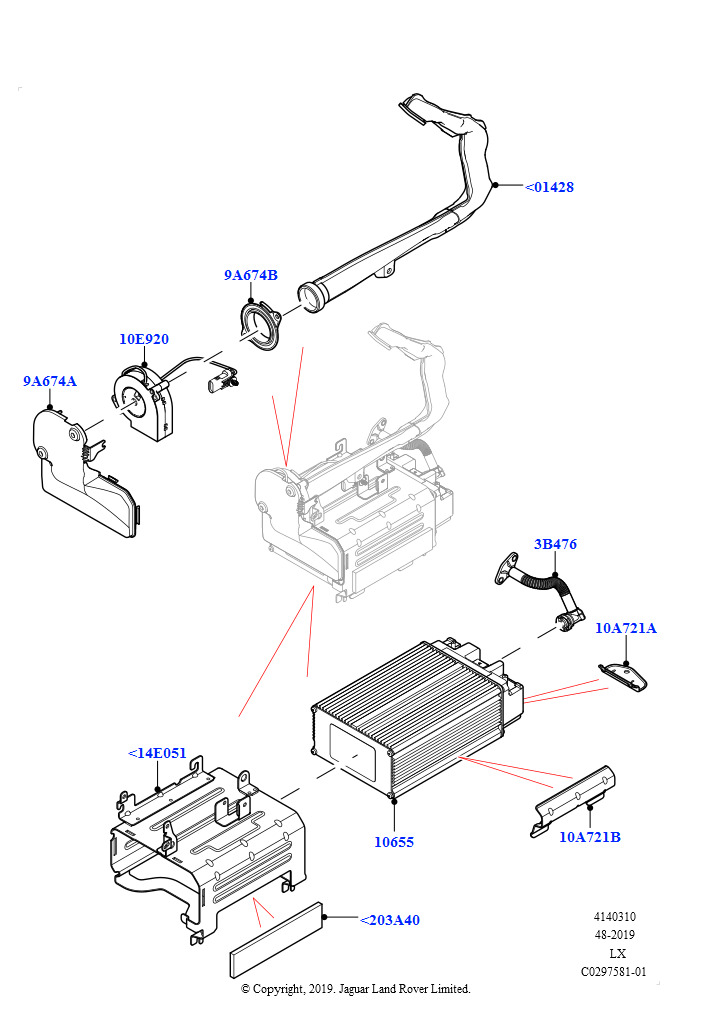 <01428

9A674B

10E920

9A674A

3B476

10A721A

<14E051

10655

10A721B

<203A40

4140310
48-2019
LX
C0297581-01

© Copyright, 2019. Jaguar Land Rover Limited.