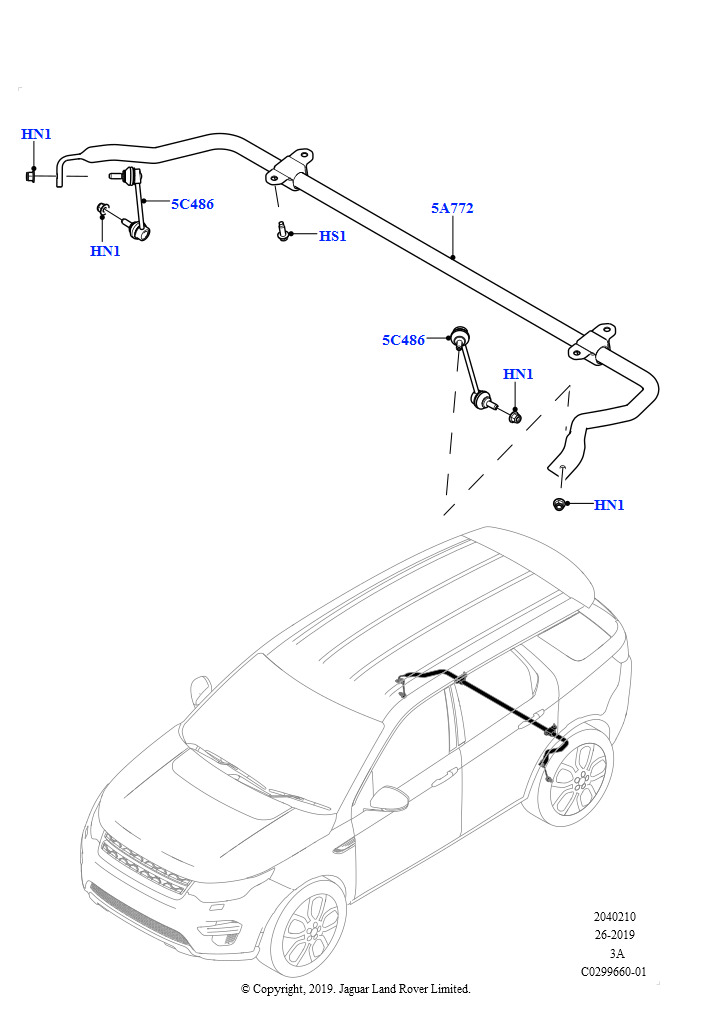 HN1
5C486
HN1
HS1
5A772
5C486
HN1
HN1

2040210
26-2019
3A
C0299660-01

© Copyright, 2019. Jaguar Land Rover Limited.