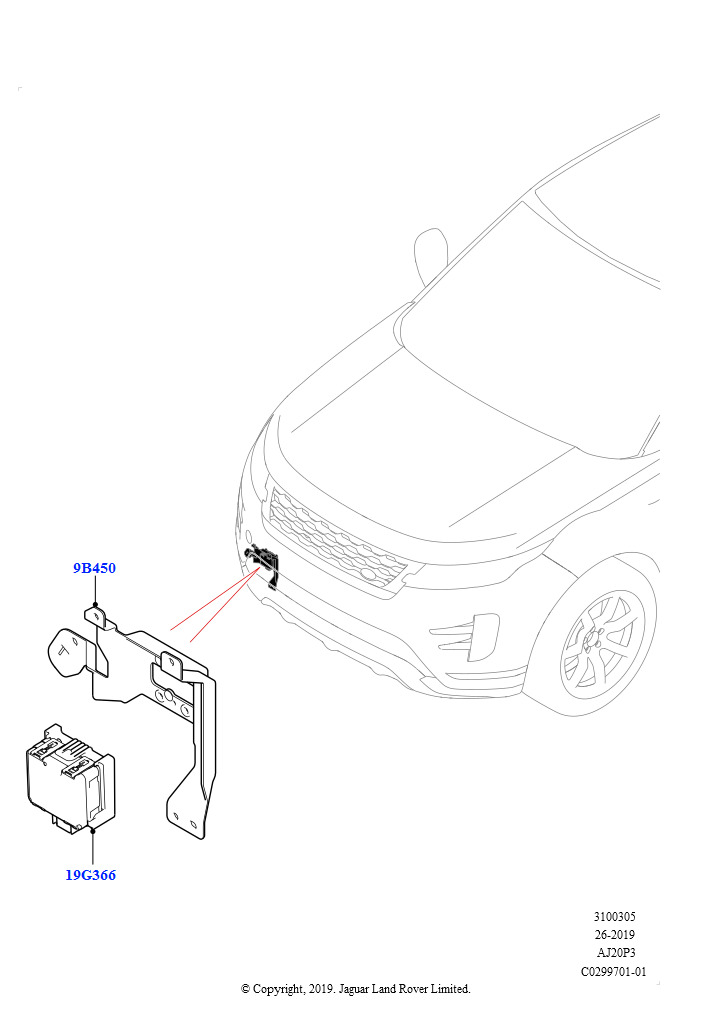 9B450

19G366

3100305
26-2019
AJ20P3
C0299701-01

© Copyright, 2019. Jaguar Land Rover Limited.