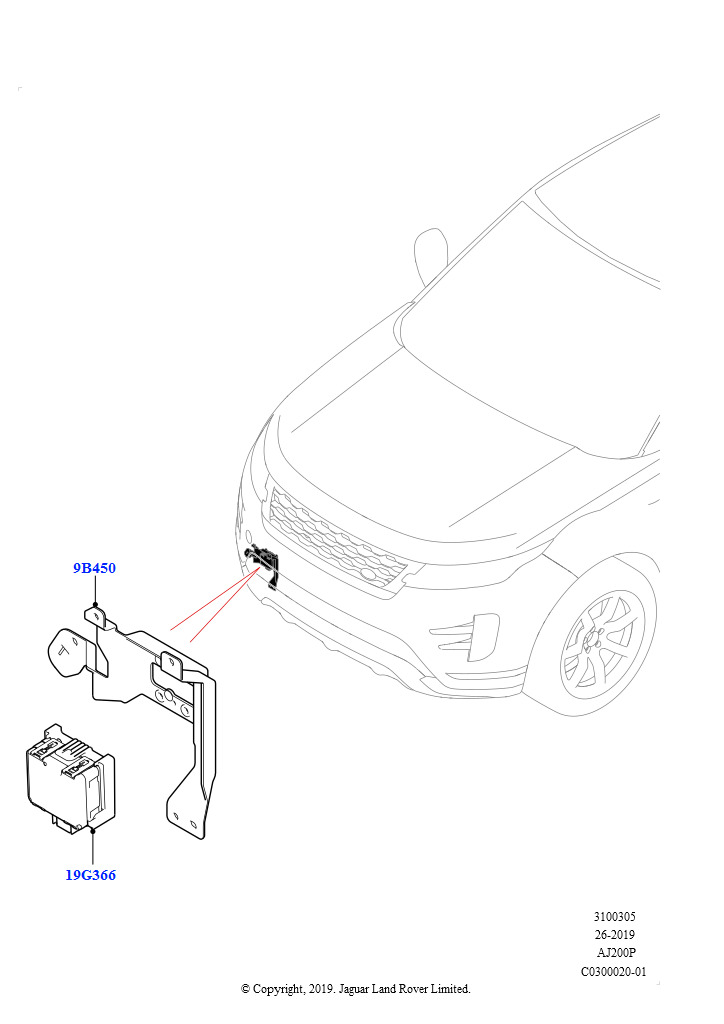 9B450

19G366

3100305
26-2019
AJ200P
C0300020-01

© Copyright, 2019. Jaguar Land Rover Limited.