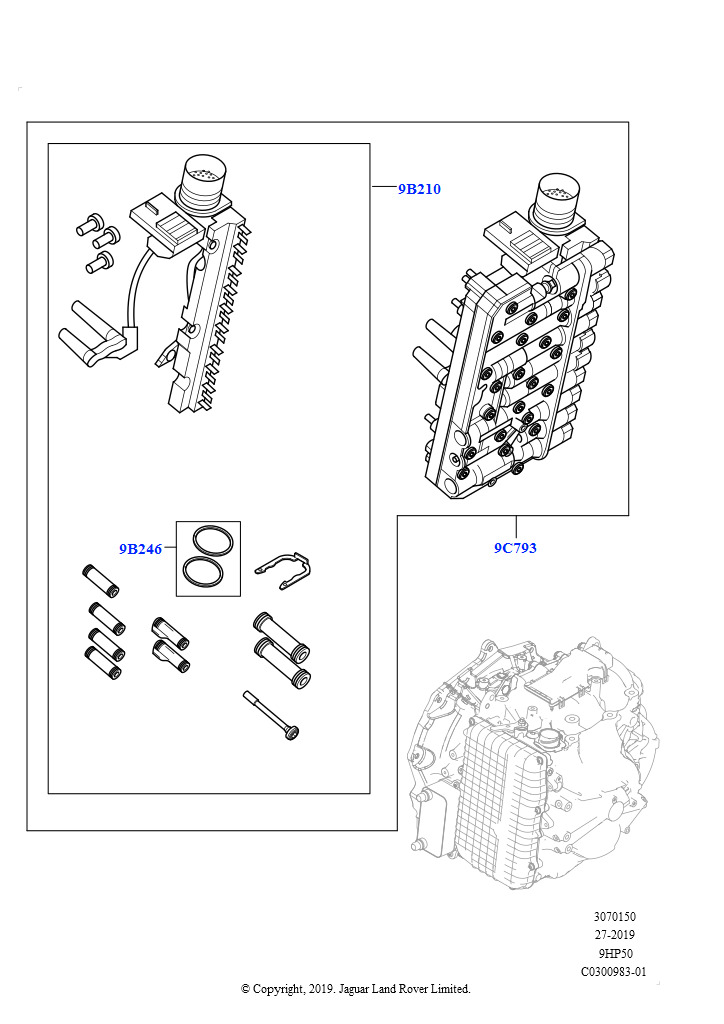 9B210

9B246

9C793

3070150
27-2019
9HP50
C0300983-01

© Copyright, 2019. Jaguar Land Rover Limited.