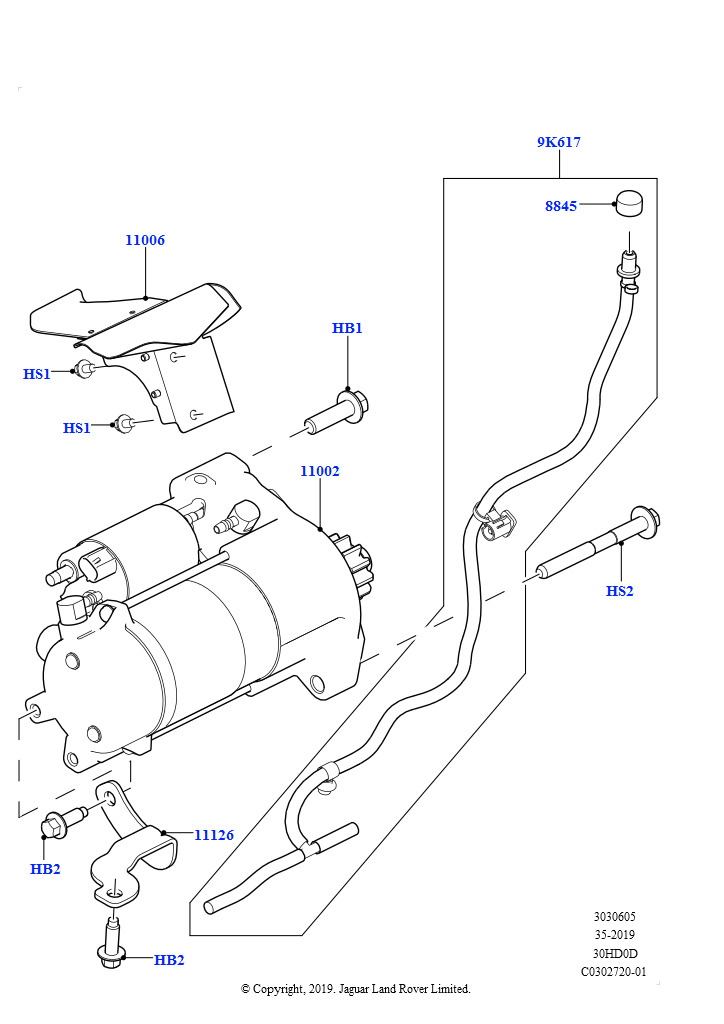 9K617

8845

11006

HB1

HS1

HS1

11002

HS2

11126

HB2

HB2

3030605
35-2019
30HD0D
C0302720-01

© Copyright, 2019. Jaguar Land Rover Limited.