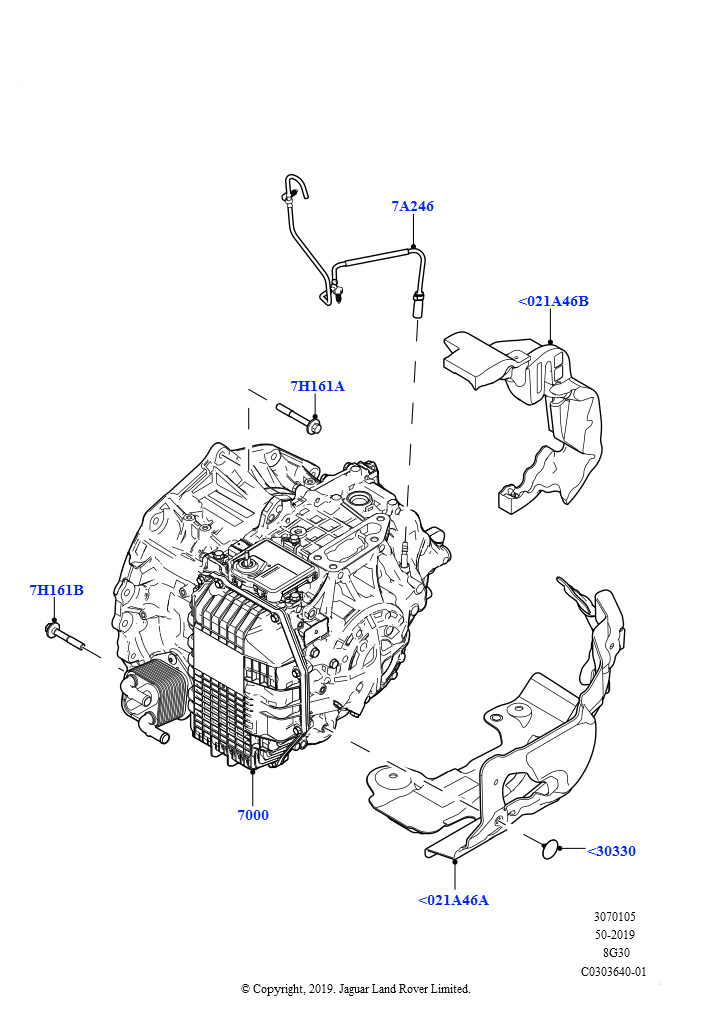 7A246

<021A46B

7H161A

7H161B

7000

<30330

<021A46A

3070105
50-2019
8G30
C0303640-01

© Copyright, 2019. Jaguar Land Rover Limited.