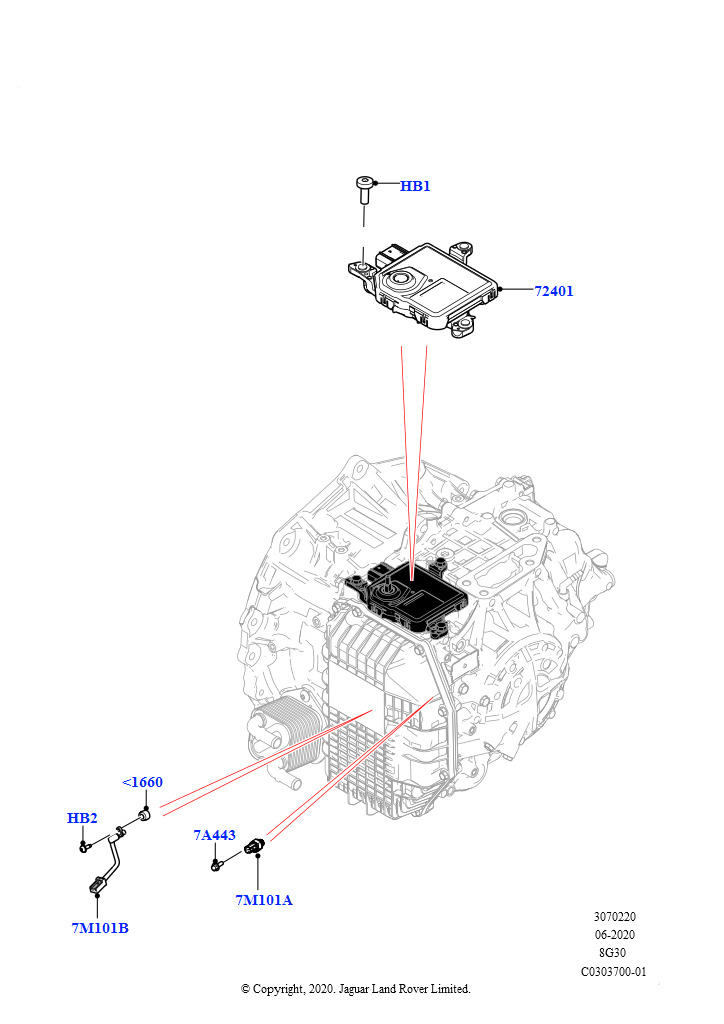 HB1

72401

<1660

HB2

7A443

7M101A

7M101B

3070220
06-2020
8G30
C0303700-01

© Copyright, 2020. Jaguar Land Rover Limited.