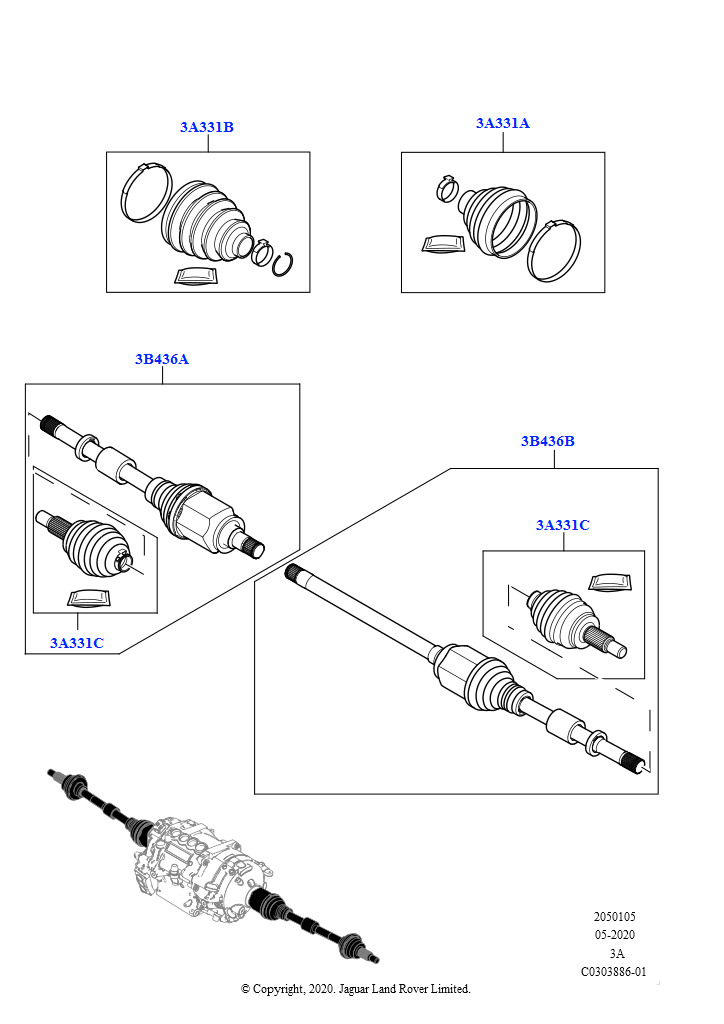 3A331B

3A331A

3B436A

3A331C

3B436B

3A331C

2050105
05-2020
3A
C0303886-01

© Copyright, 2020. Jaguar Land Rover Limited.