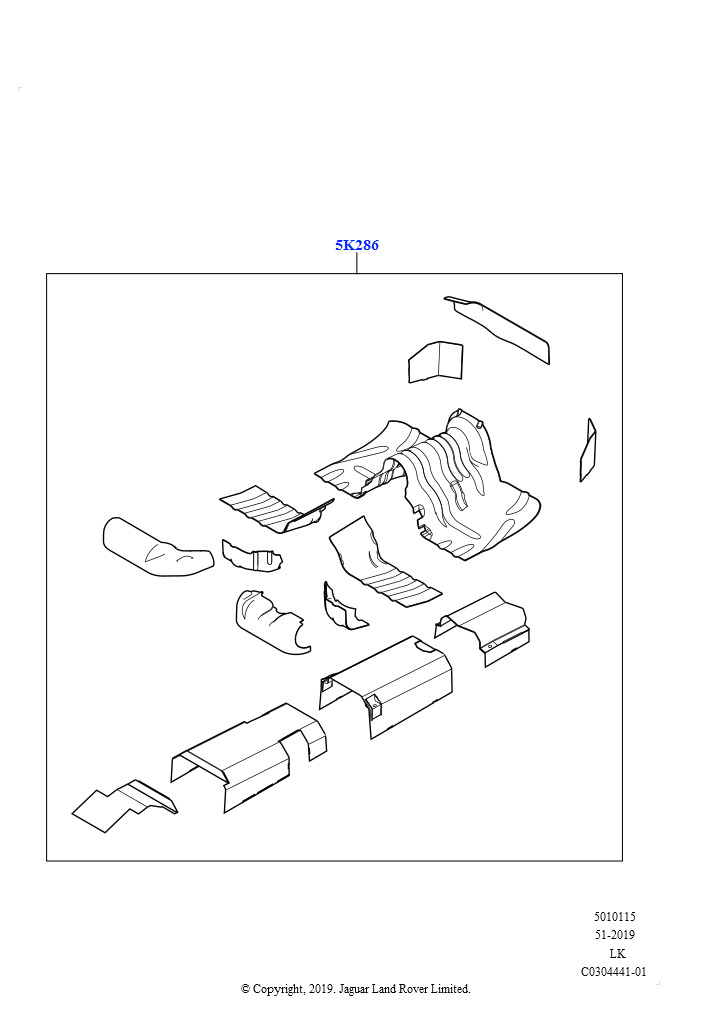 5K286

5010115
51-2019
LK
C0304441-01

© Copyright, 2019. Jaguar Land Rover Limited.