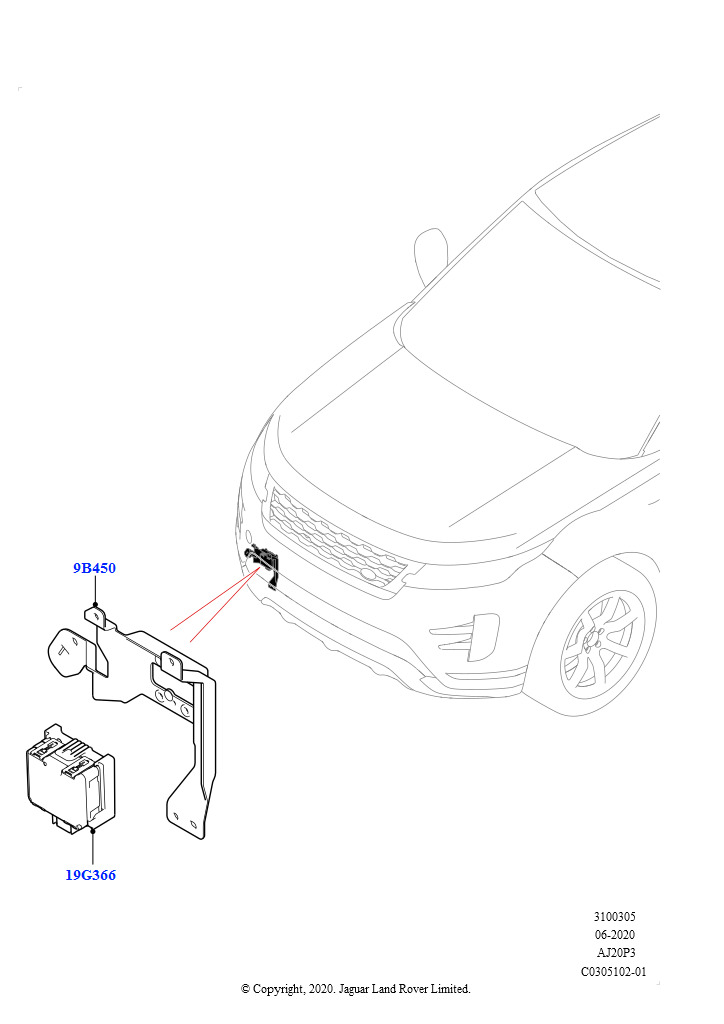 9B450

19G366

3100305
06-2020
AJ20P3
C0305102-01

© Copyright, 2020. Jaguar Land Rover Limited.