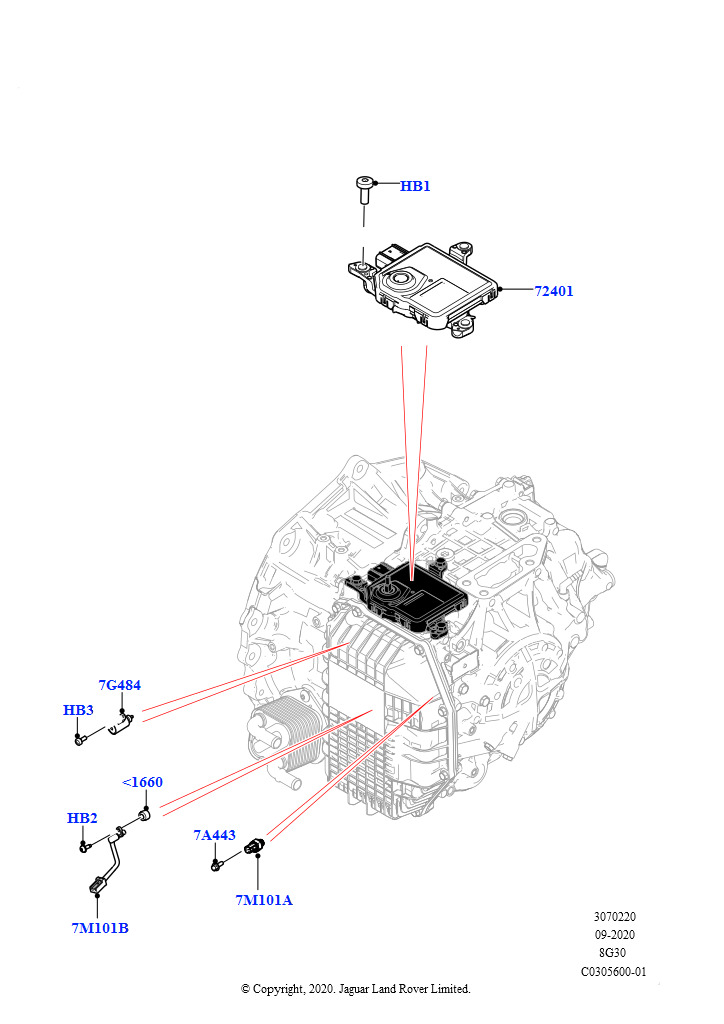 HB1

72401

7G484

HB3

<1660

HB2

7A443

7M101A

7M101B

3070220
09-2020
8G30
C0305600-01

© Copyright, 2020. Jaguar Land Rover Limited.