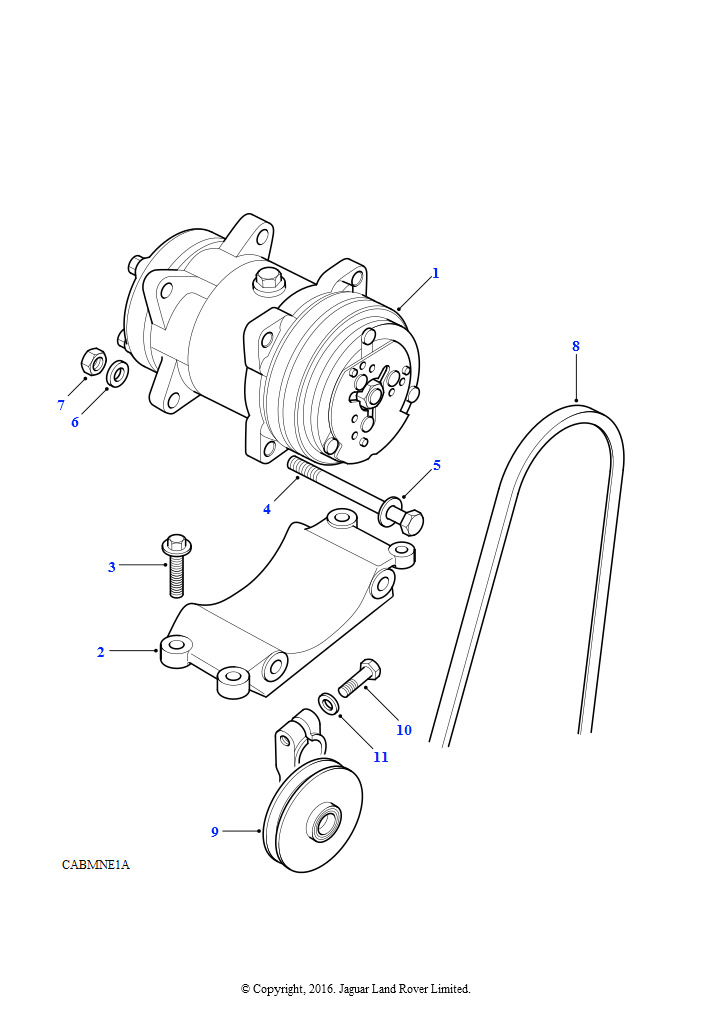 1

8

7

6

5

4

3

2

10

11

9

CABMNE1A

© Copyright, 2016. Jaguar Land Rover Limited.