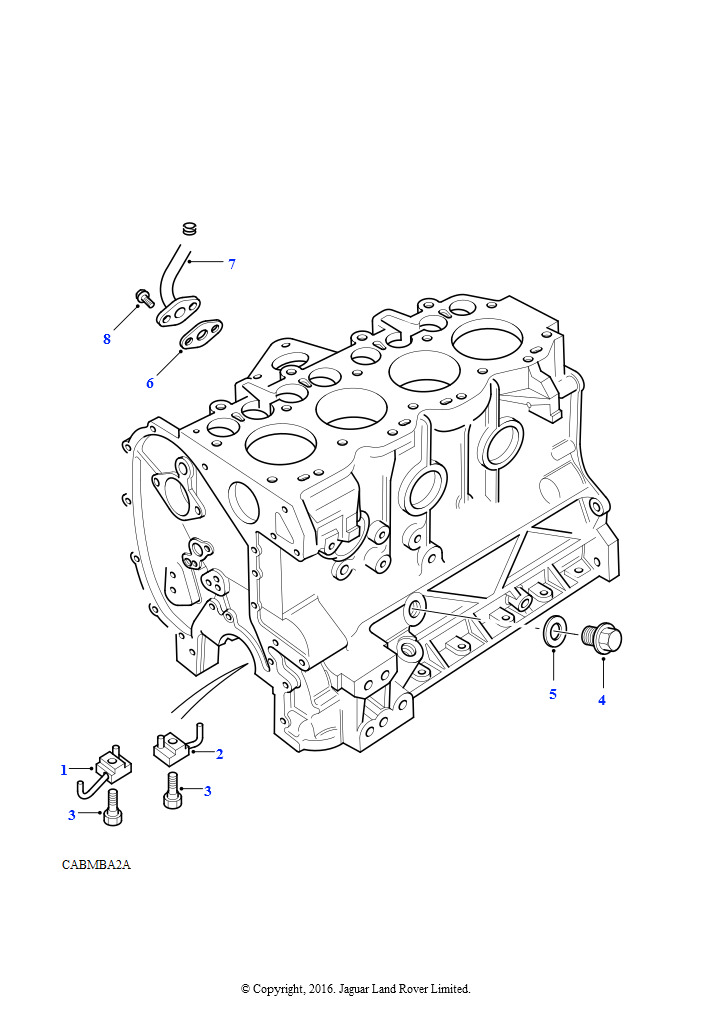 7
8
6
5
4
1
2
3
3
CABMBA2A

© Copyright, 2016. Jaguar Land Rover Limited.