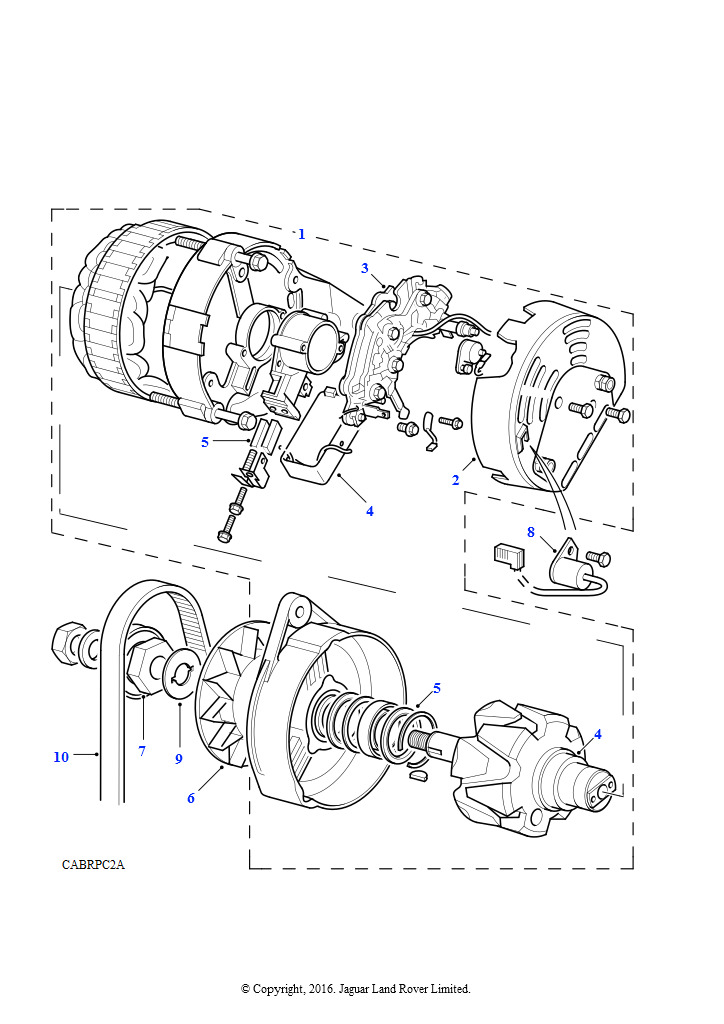 1
3
5
4
2
8
5
4
10
7
9
6
CABRPC2A

© Copyright, 2016. Jaguar Land Rover Limited.