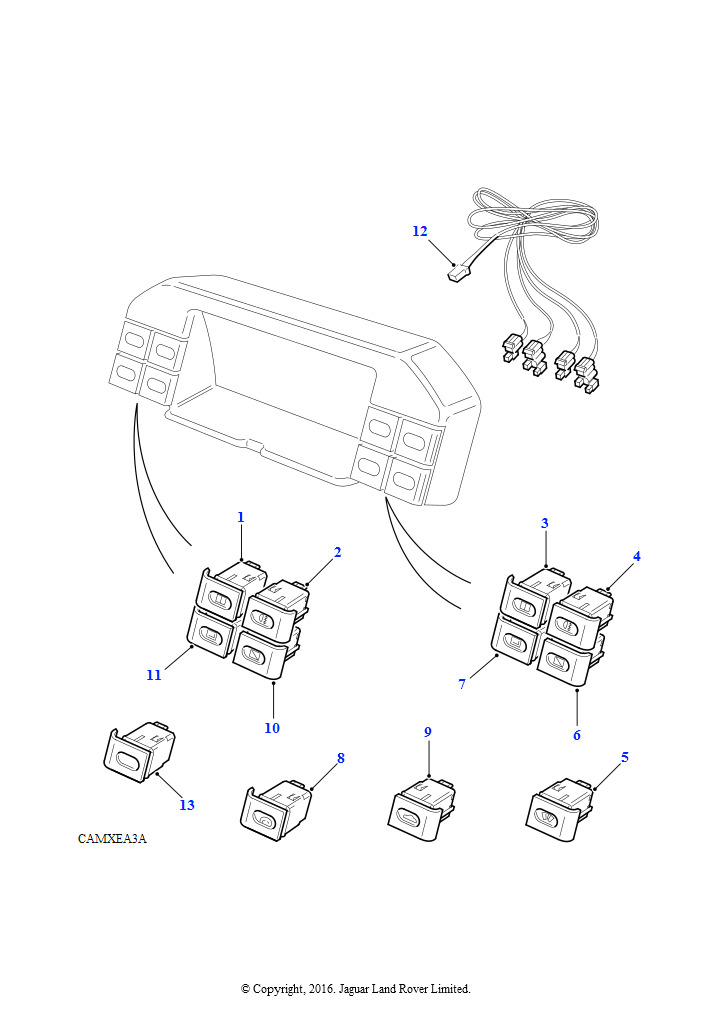 12

1
2
3
4

11
10
7
6

13
8
9
5

CAMXEA3A

© Copyright, 2016. Jaguar Land Rover Limited.