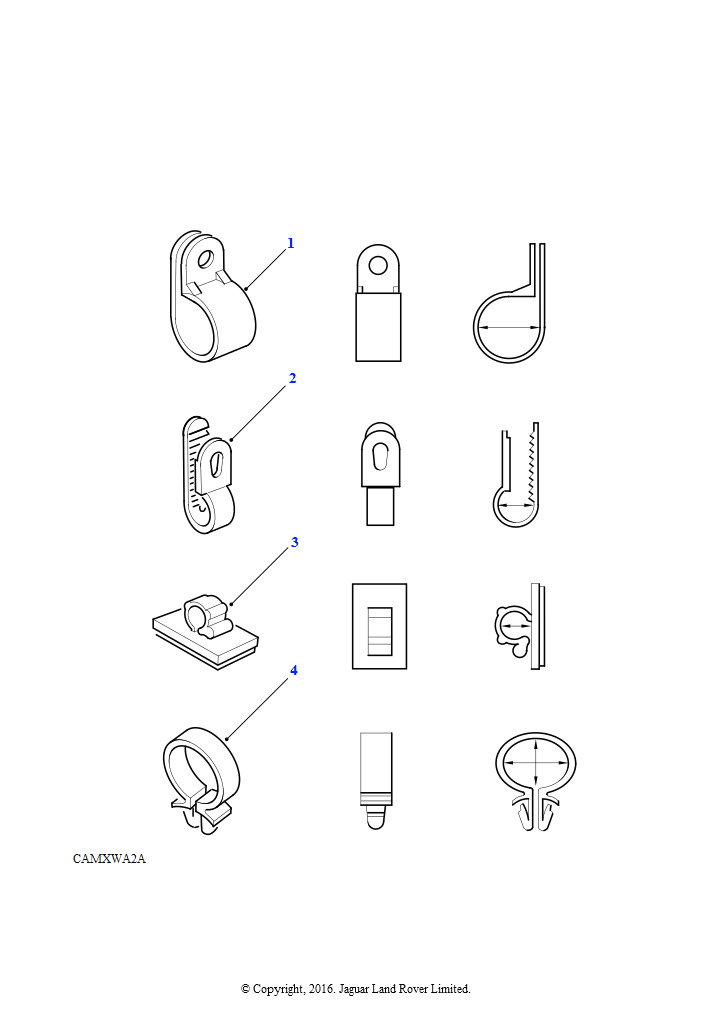 1

2

3

4

CAMXWA2A

© Copyright, 2016. Jaguar Land Rover Limited.