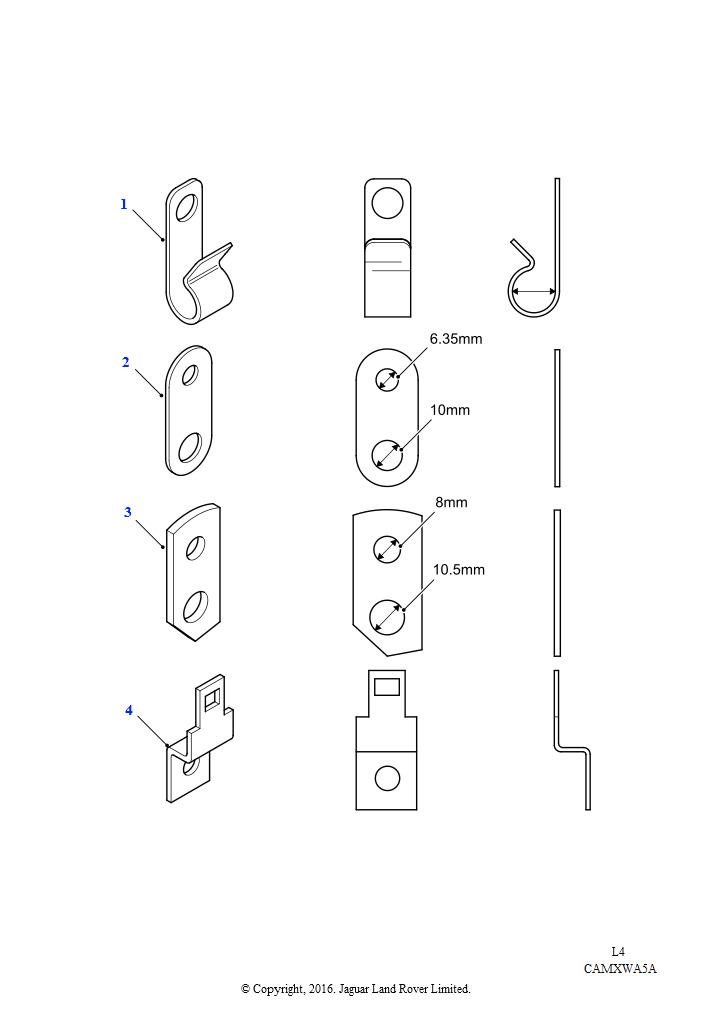 1

2

6.35mm

10mm

3

8mm

10.5mm

4

L4
CAMXWA5A

© Copyright, 2016. Jaguar Land Rover Limited.