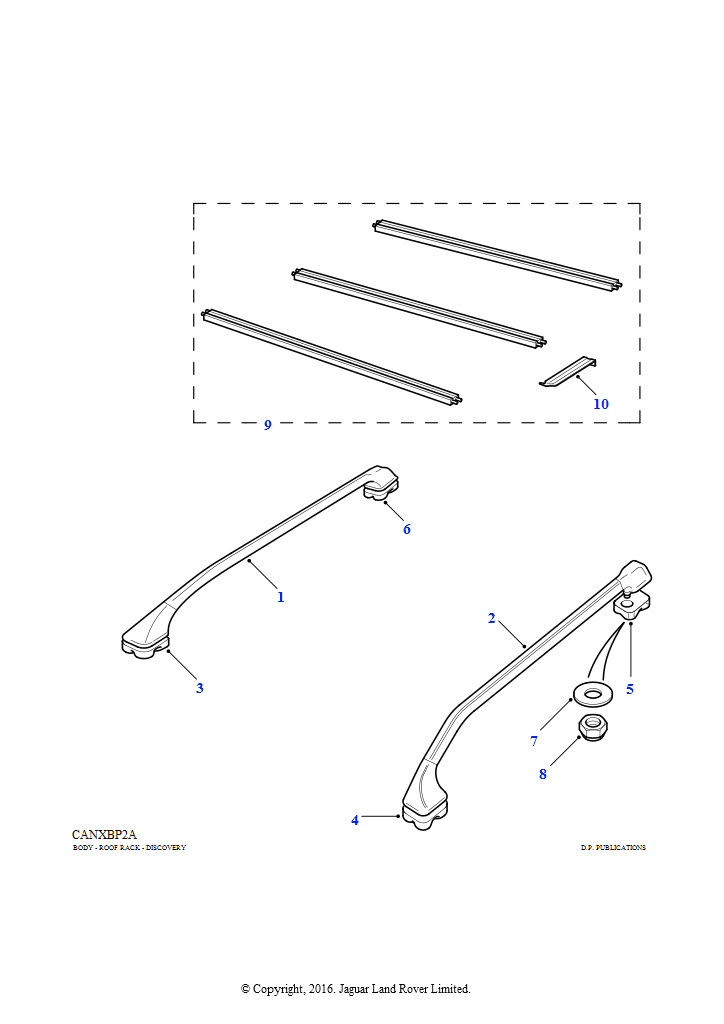 10
9
6
1
2
3
5
7
8
4
CANXBP2A
BODY - ROOF RACK - DISCOVERY
D.P. PUBLICATIONS

© Copyright, 2016. Jaguar Land Rover Limited.